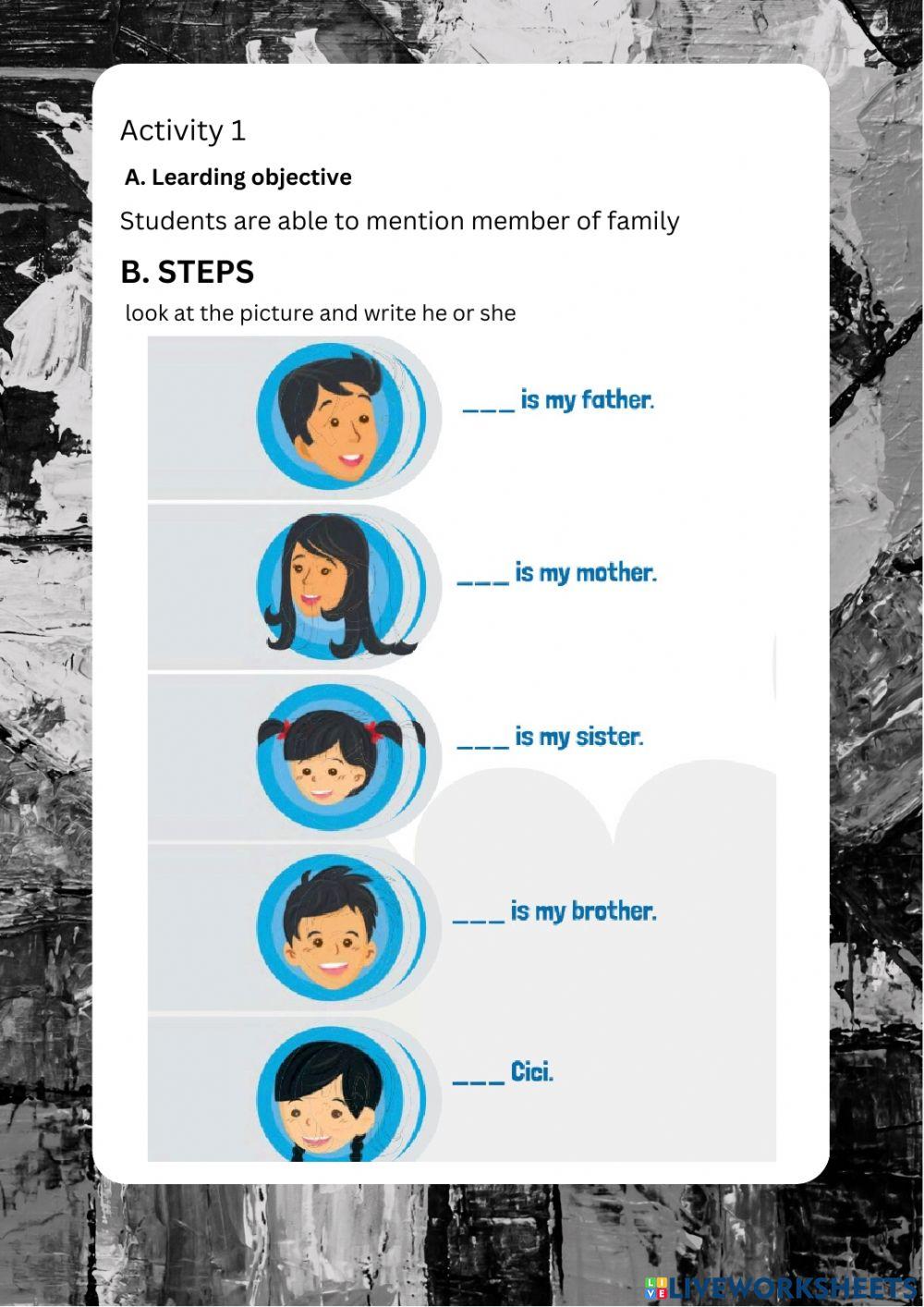 Activity 1

A. Learding objective

Students are able to mention member of family

B. STEPS

look at the picture and write he or she

___ is my father.

___ is my mother.

___ is my sister.

___ is my brother.

___ Cici.

LIVEWORKSHEETS