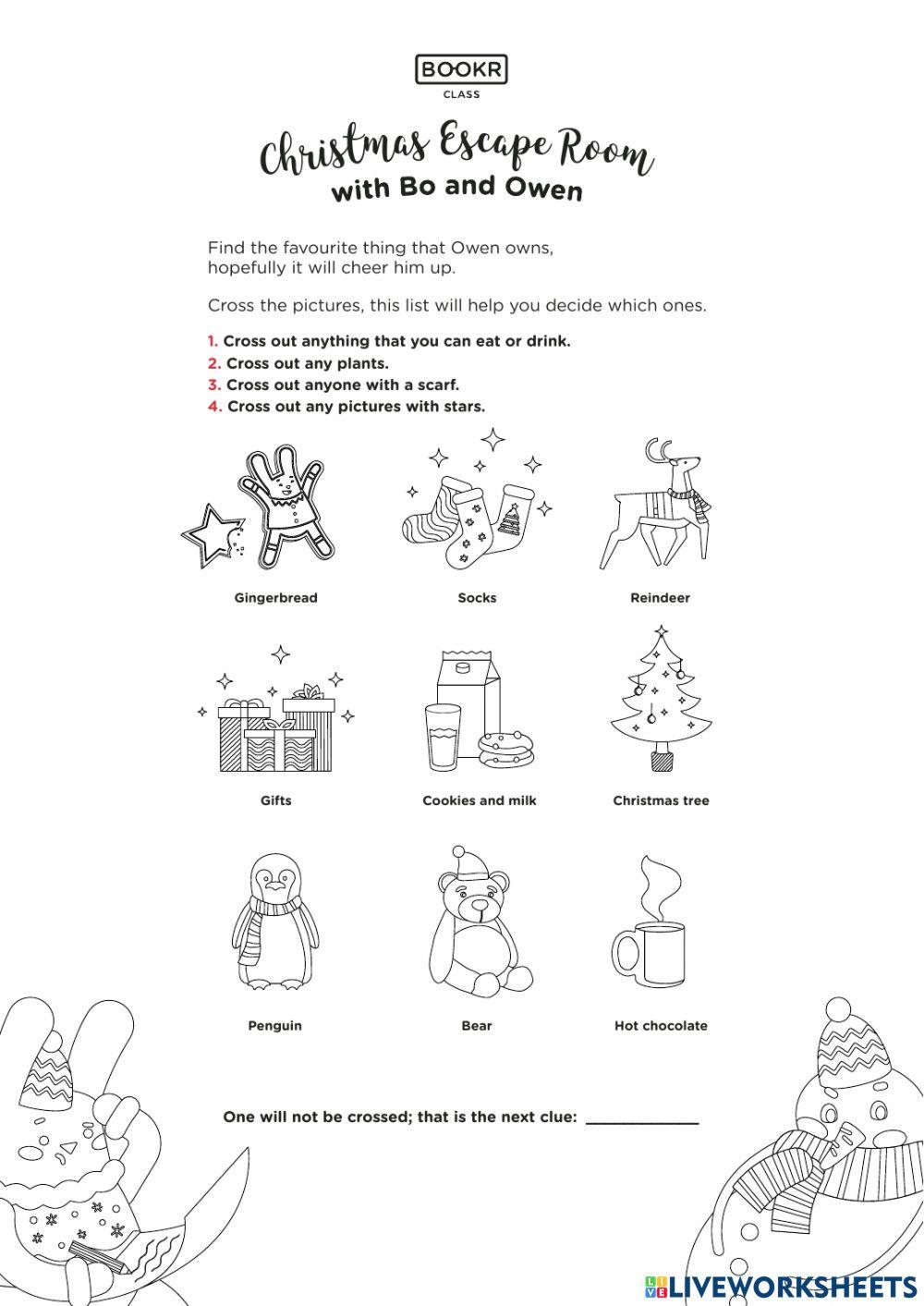 BOOKR
CLASS

Christmas Escape Room
with Bo and Owen

Find the favourite thing that Owen owns, hopefully it will cheer him up.

Cross the pictures, this list will help you decide which ones.

1. Cross out anything that you can eat or drink.
2. Cross out any plants.
3. Cross out anyone with a scarf.
4. Cross out any pictures with stars.

Gingerbread

Socks

Reindeer

Gifts

Cookies and milk

Christmas tree

Penguin

Bear

Hot chocolate

One will not be crossed; that is the next clue: ____________

LIVEWORKSHEETS