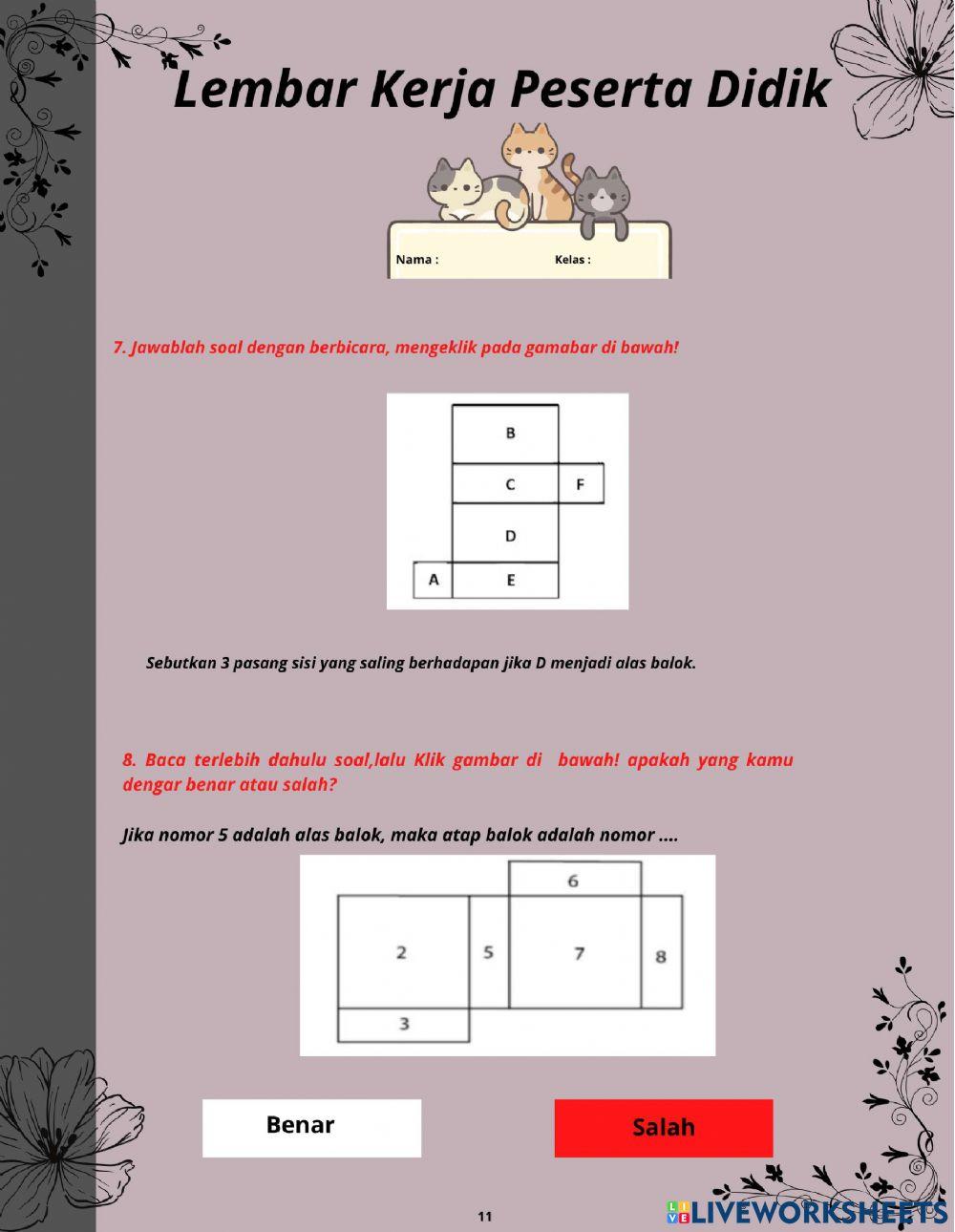 Lembar Kerja Peserta Didik

Nama : Kelas :

7. Jawablah soal dengan berbicara, mengeklik pada gamabar di bawah!

B
C F
D
A E

Sebutkan 3 pasang sisi yang saling berhadapan jika D menjadi alas balok.

8. Baca terlebih dahulu soal,lalu Klik gambar di bawah! apakah yang kamu dengar benar atau salah?

Jika nomor 5 adalah alas balok, maka atap balok adalah nomor ....

6
2 5 7 8
3

Benar

Salah

11

LIVEWORKSHEETS