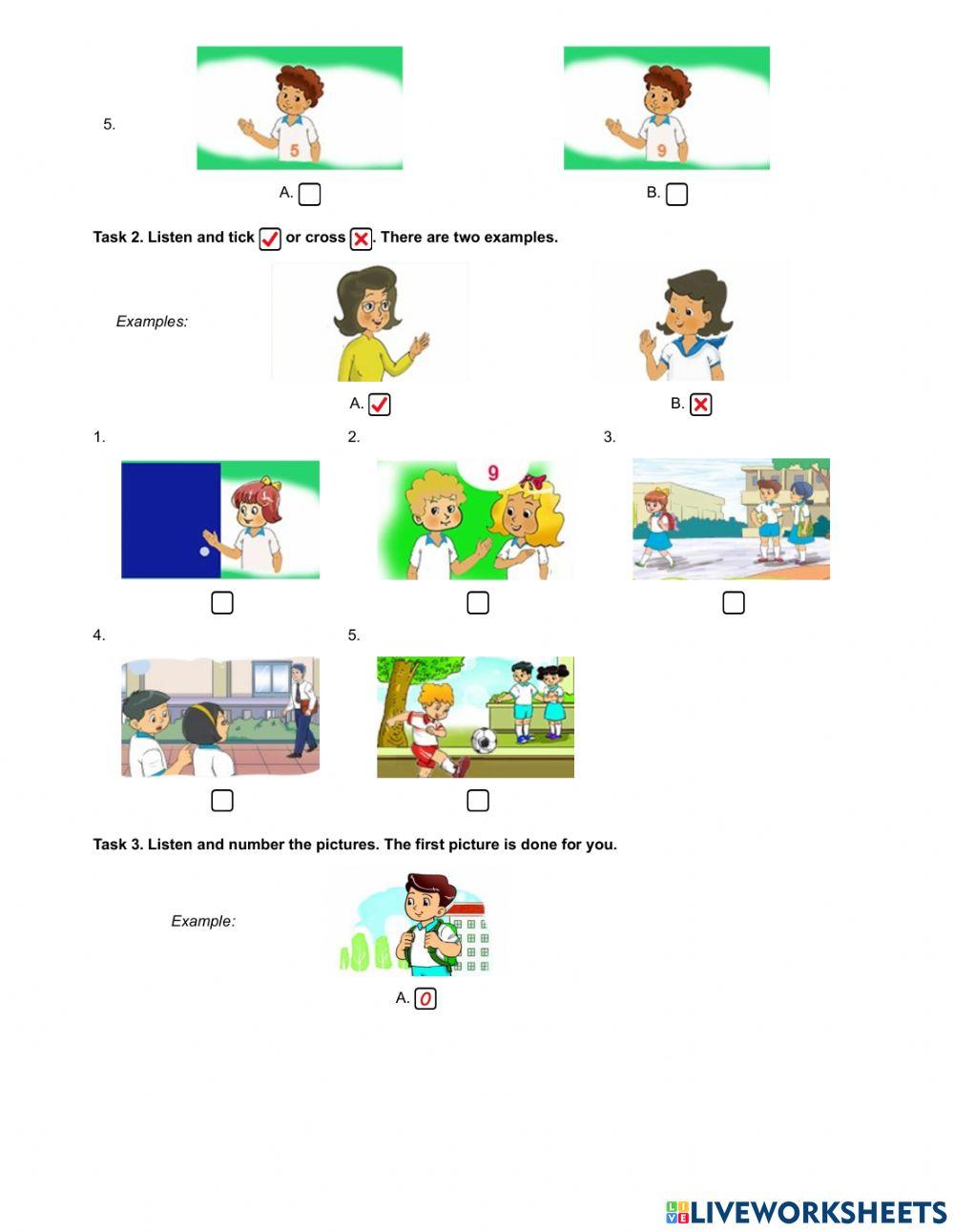 5.

5

9

A.

B.

Task 2. Listen and tick ✓ or cross ✗. There are two examples.

Examples:

A. ✓

B. ✗

1.

2.

9

3.

4.

5.

Task 3. Listen and number the pictures. The first picture is done for you.

Example:

A. 0

LIVEWORKSHEETS