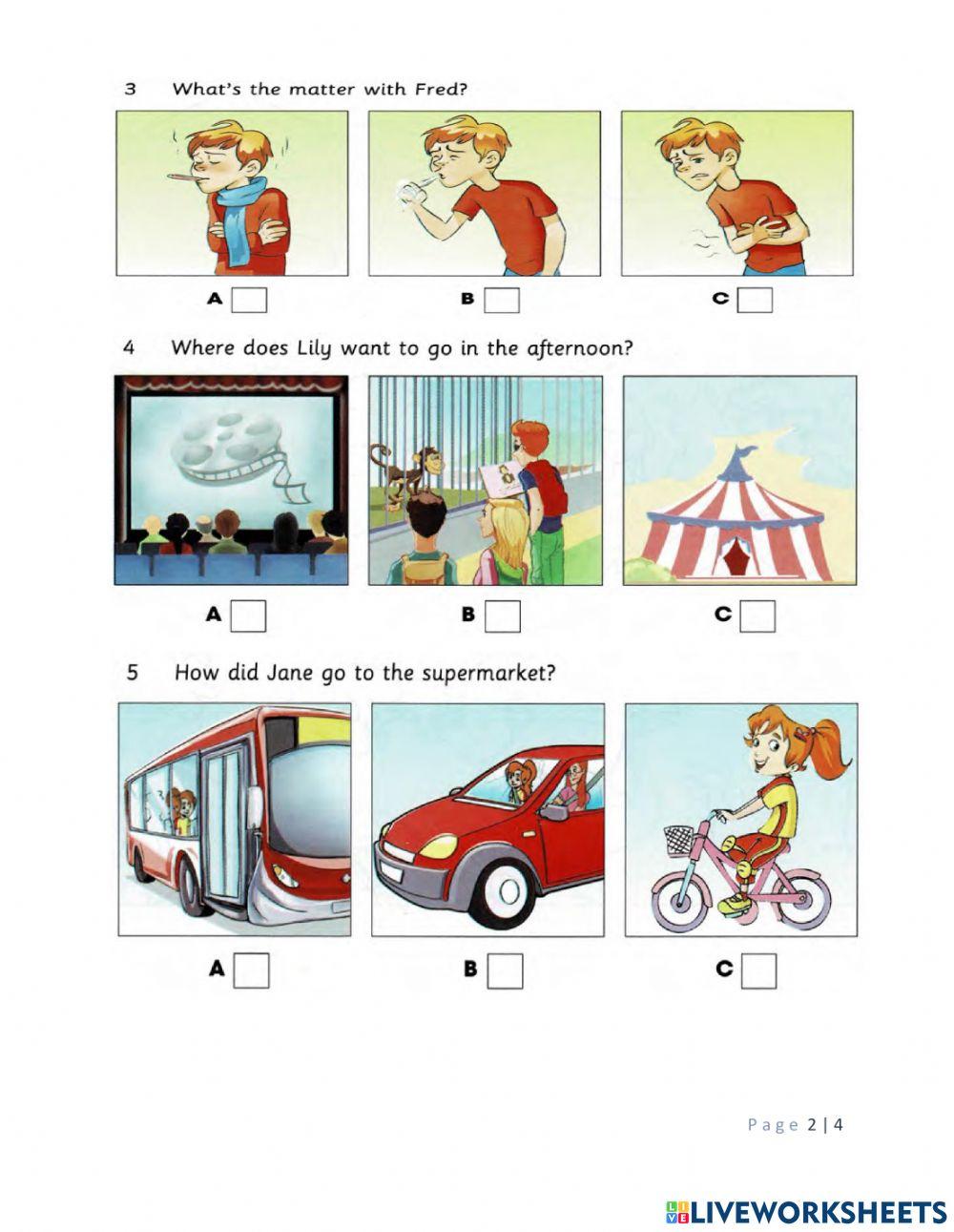 3 What's the matter with Fred?

A B C

4 Where does Lily want to go in the afternoon?

A B C

5 How did Jane go to the supermarket?

A B C

Page 2 | 4

LIVEWORKSHEETS