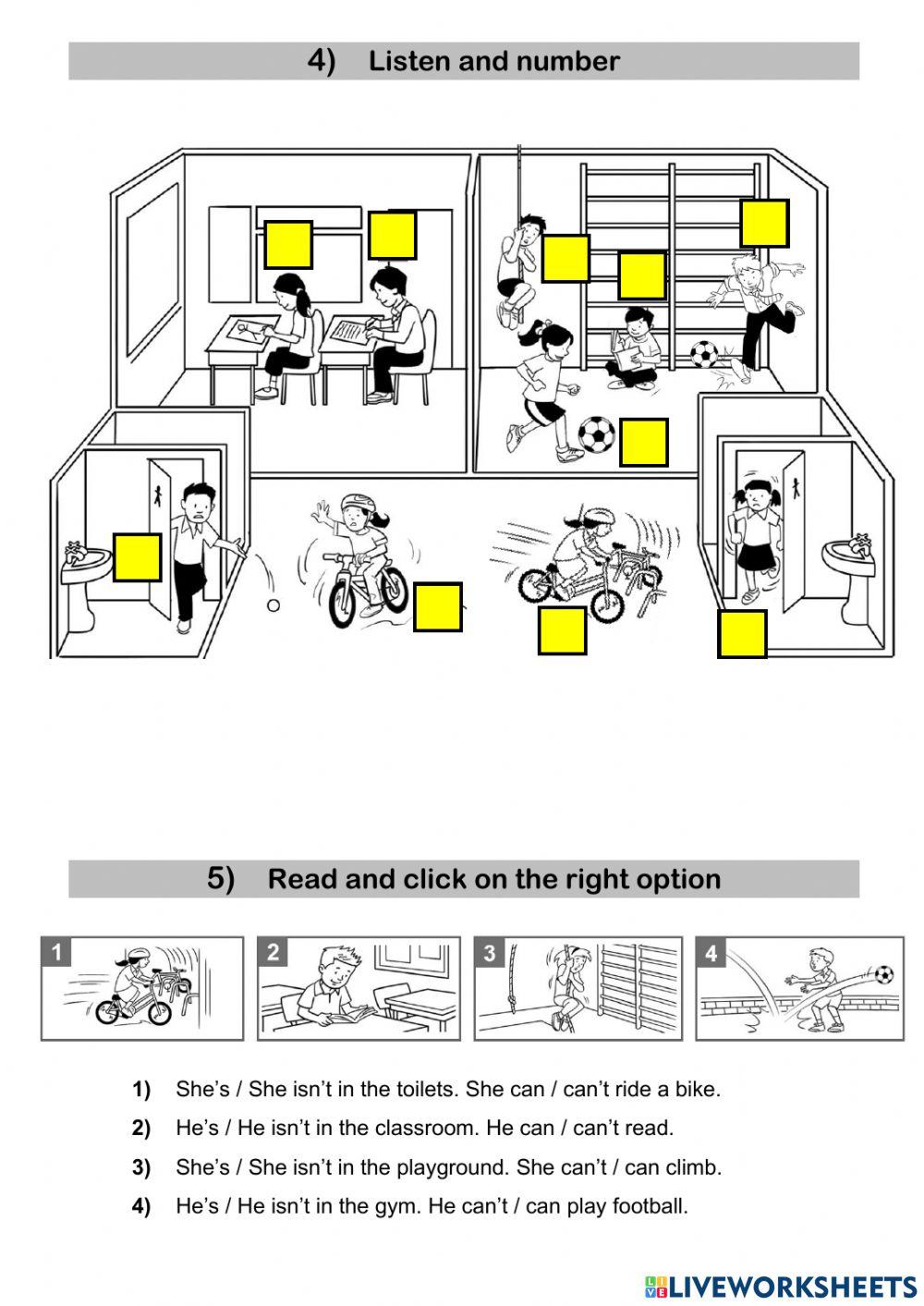 4) Listen and number

5) Read and click on the right option

1

2

3

4

1) She's / She isn't in the toilets. She can / can't ride a bike.

2) He's / He isn't in the classroom. He can / can't read.

3) She's / She isn't in the playground. She can't / can climb.

4) He's / He isn't in the gym. He can't / can play football.

LIVEWORKSHEETS