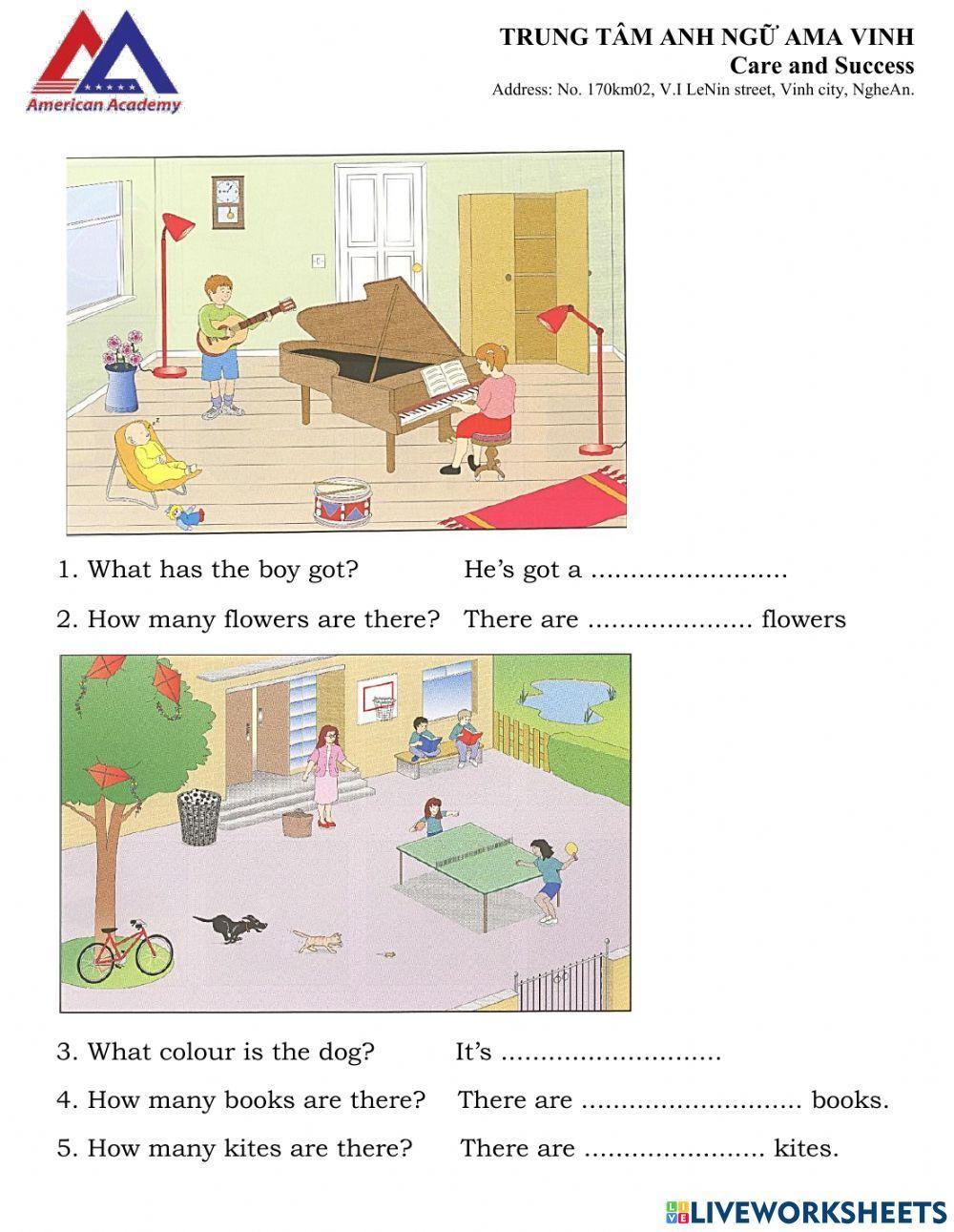 American Academy

TRUNG TÂM ANH NGỮ AMA VINH
Care and Success
Address: No. 170km02, V.I LeNin street, Vinh city, NgheAn.

1. What has the boy got? He's got a .........................

2. How many flowers are there? There are ..................... flowers

3. What colour is the dog? It's ............................

4. How many books are there? There are ............................ books.

5. How many kites are there? There are ....................... kites.

LIVEWORKSHEETS