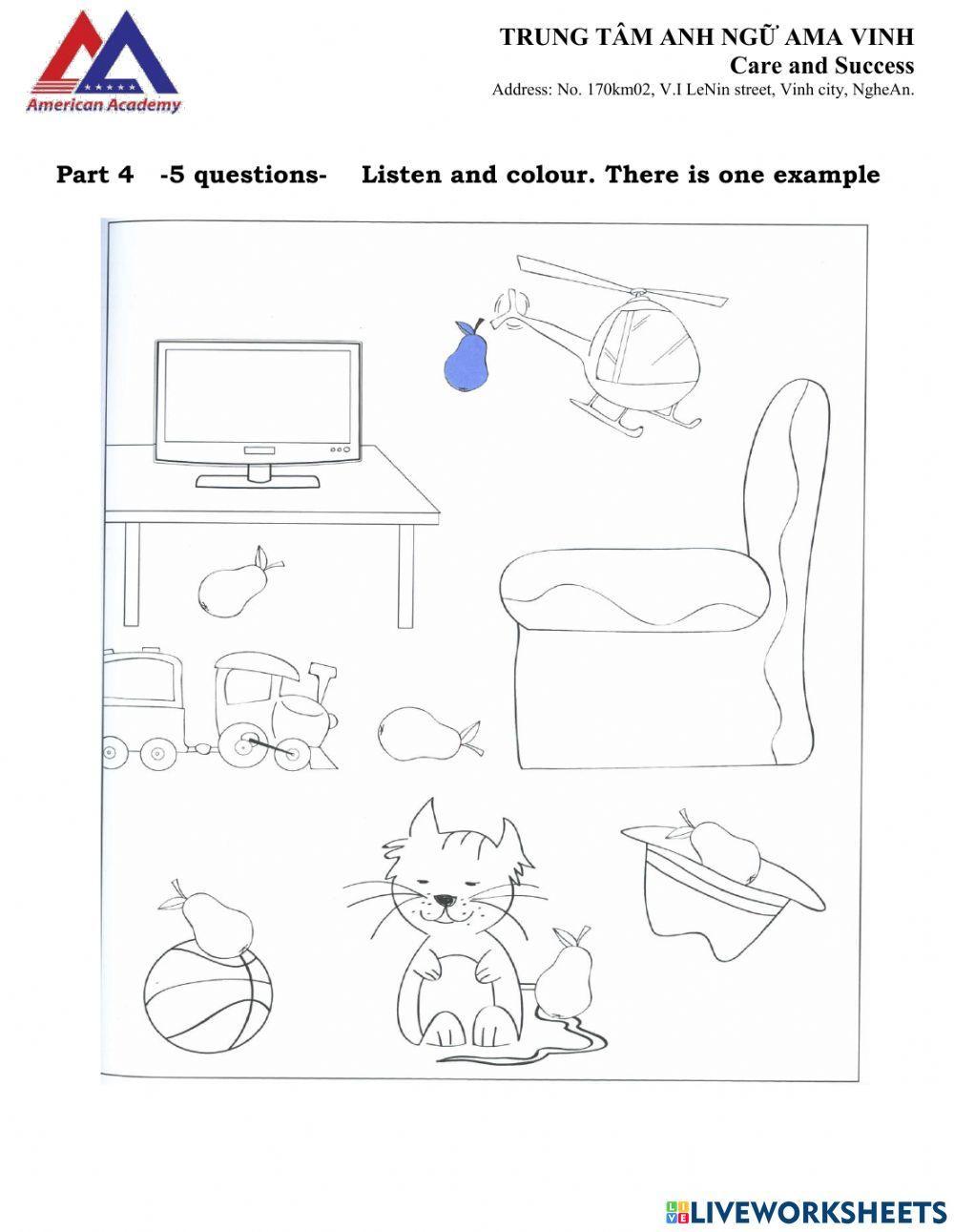 American Academy

TRUNG TÂM ANH NGỮ AMA VINH
Care and Success
Address: No. 170km02, V.I LeNin street, Vinh city, NgheAn.

Part 4 -5 questions- Listen and colour. There is one example

LIVEWORKSHEETS