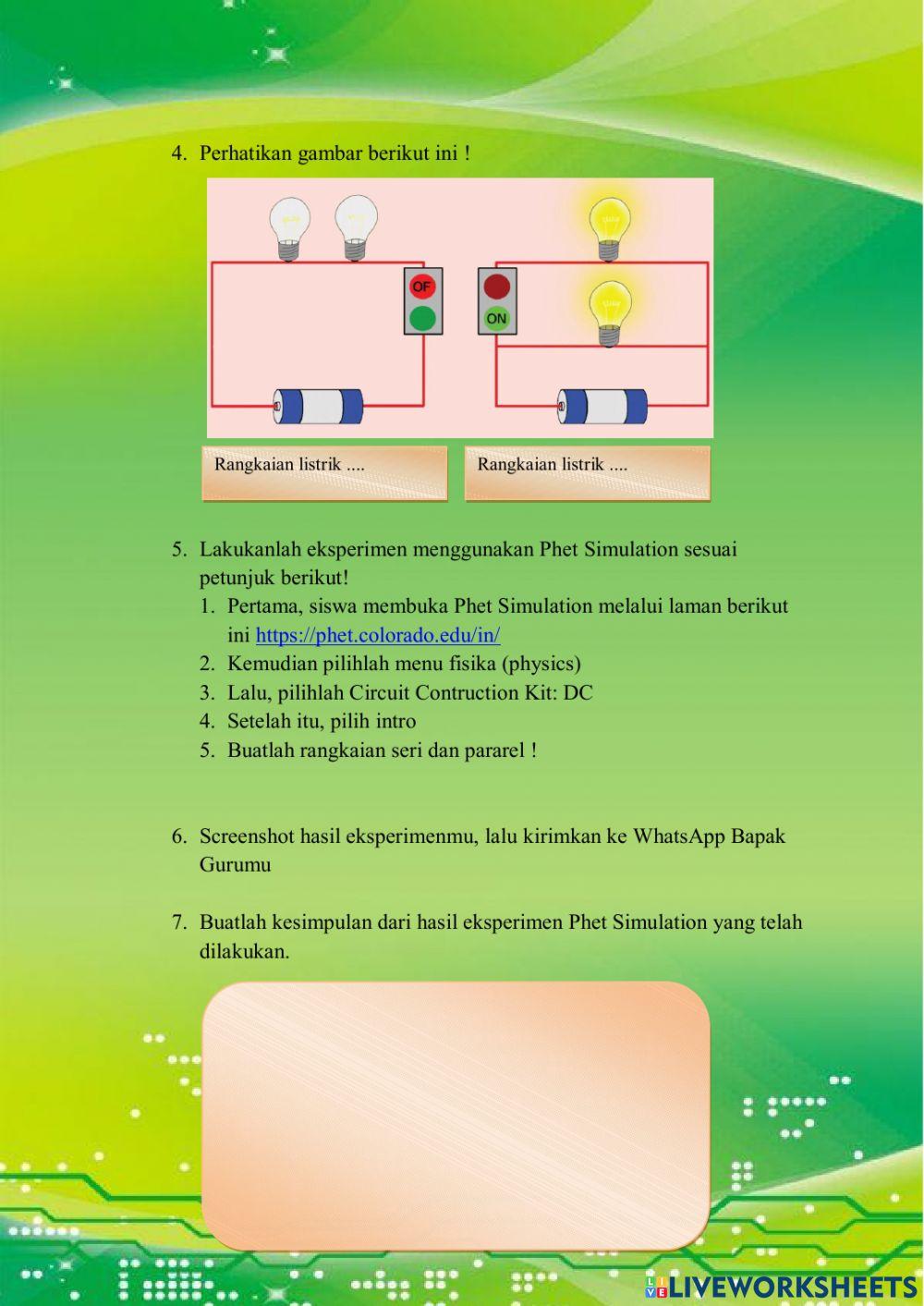 4. Perhatikan gambar berikut ini !

OF

ON

Rangkaian listrik ....

Rangkaian listrik ....

5. Lakukanlah eksperimen menggunakan Phet Simulation sesuai petunjuk berikut!
1. Pertama, siswa membuka Phet Simulation melalui laman berikut ini https://phet.colorado.edu/in/
2. Kemudian pilihlah menu fisika (physics)
3. Lalu, pilihlah Circuit Contruction Kit: DC
4. Setelah itu, pilih intro
5. Buatlah rangkaian seri dan pararel !

6. Screenshot hasil eksperimenmu, lalu kirimkan ke WhatsApp Bapak Gurumu

7. Buatlah kesimpulan dari hasil eksperimen Phet Simulation yang telah dilakukan.

LIVEWORKSHEETS