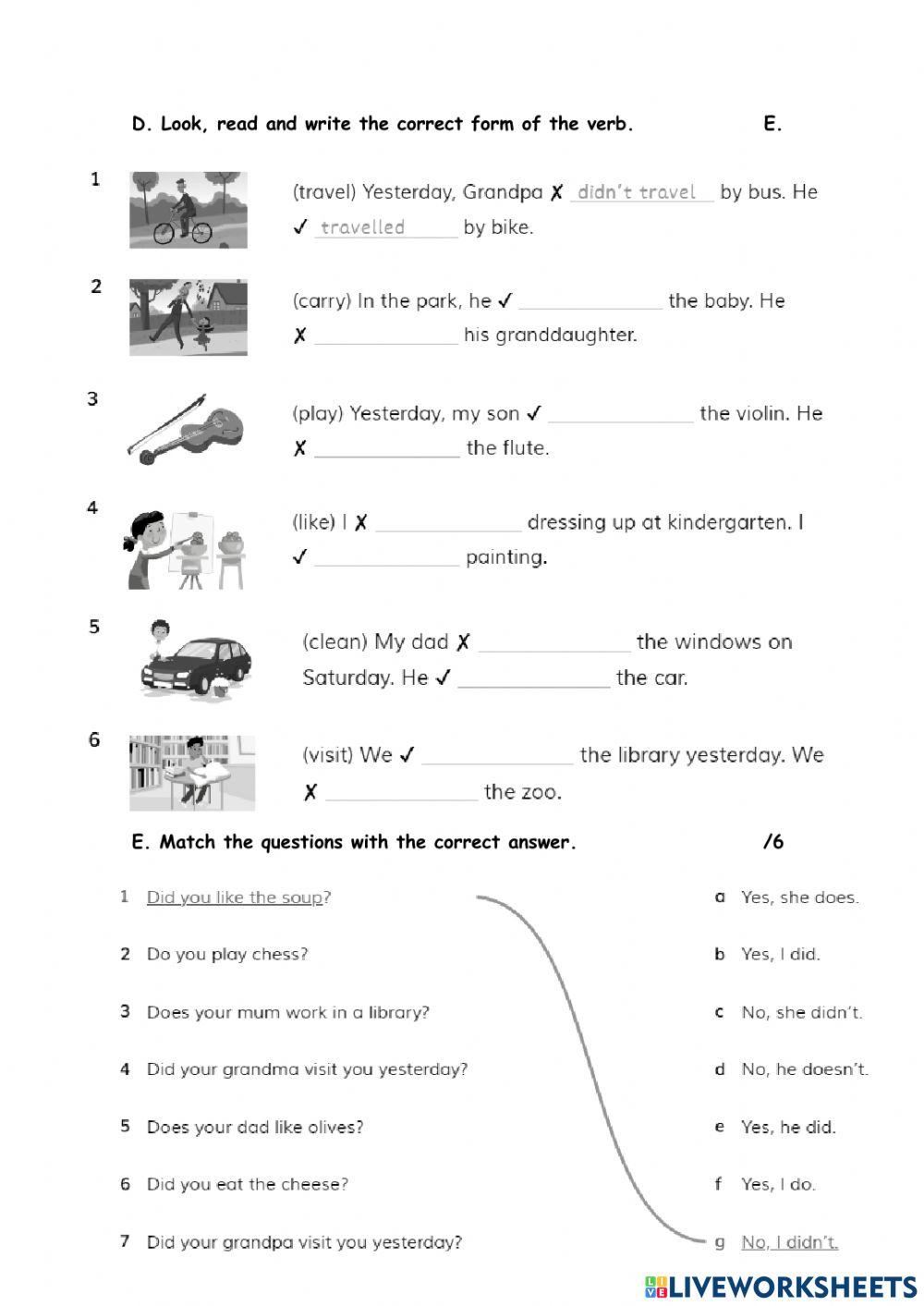 D. Look, read and write the correct form of the verb. E.

1 (travel) Yesterday, Grandpa ✗ didn't travel by bus. He ✓ travelled by bike.

2 (carry) In the park, he ✓ ______ the baby. He ✗ ______ his granddaughter.

3 (play) Yesterday, my son ✓ ______ the violin. He ✗ ______ the flute.

4 (like) I ✗ ______ dressing up at kindergarten. I ✓ ______ painting.

5 (clean) My dad ✗ ______ the windows on Saturday. He ✓ ______ the car.

6 (visit) We ✓ ______ the library yesterday. We ✗ ______ the zoo.

E. Match the questions with the correct answer. /6

1 Did you like the soup?
2 Do you play chess?
3 Does your mum work in a library?
4 Did your grandma visit you yesterday?
5 Does your dad like olives?
6 Did you eat the cheese?
7 Did your grandpa visit you yesterday?

a Yes, she does.
b Yes, I did.
c No, she didn't.
d No, he doesn't.
e Yes, he did.
f Yes, I do.
g No, I didn't.

LIVEWORKSHEETS