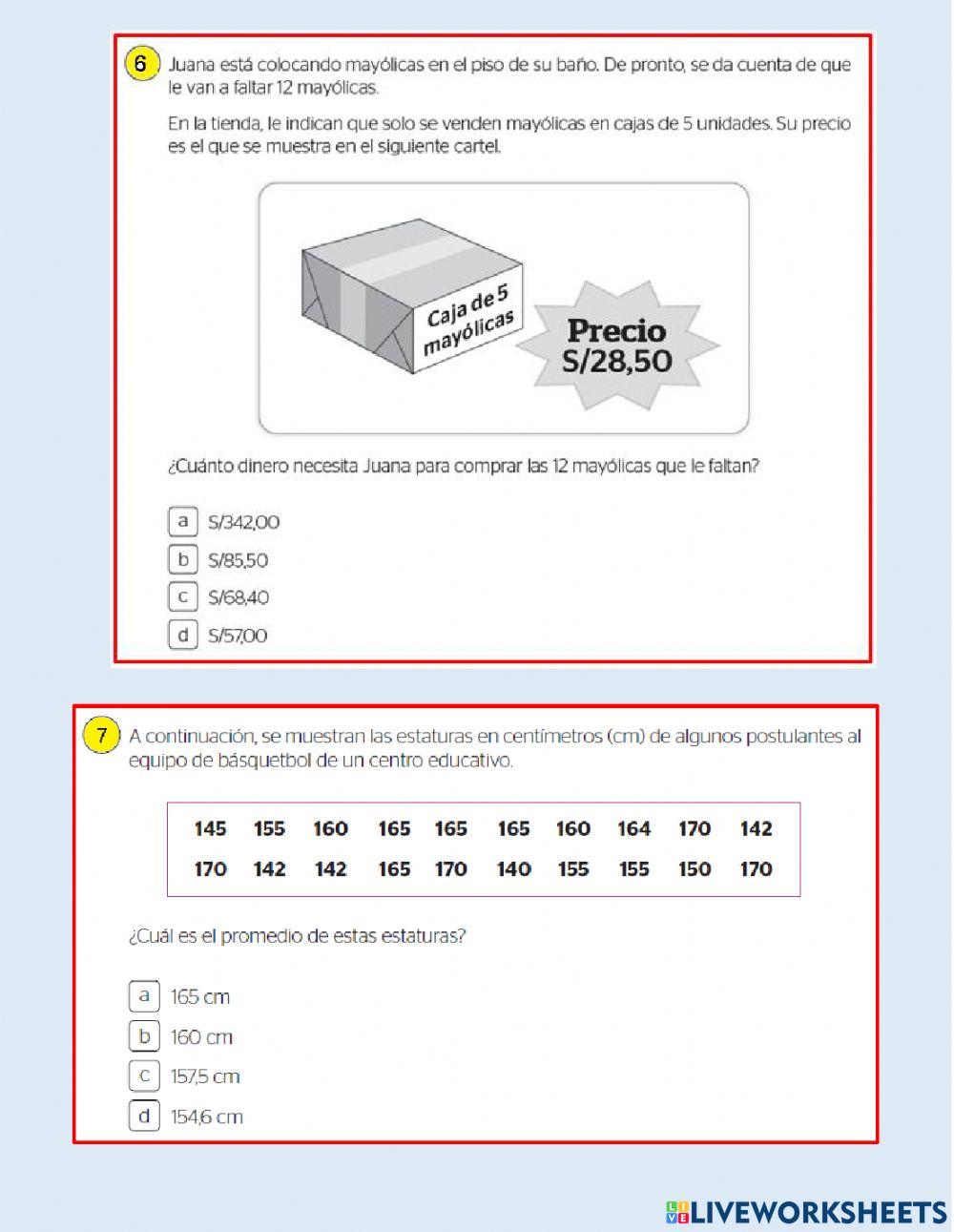 6 Juana está colocando mayólicas en el piso de su baño. De pronto, se da cuenta de que le van a faltar 12 mayólicas.

En la tienda, le indican que solo se venden mayólicas en cajas de 5 unidades. Su precio es el que se muestra en el siguiente cartel.

Caja de 5 mayólicas

Precio S/28,50

¿Cuánto dinero necesita Juana para comprar las 12 mayólicas que le faltan?

a S/342,00
b S/85,50
c S/68,40
d S/57,00

7 A continuación, se muestran las estaturas en centímetros (cm) de algunos postulantes al equipo de básquetbol de un centro educativo.

| 145 | 155 | 160 | 165 | 165 | 165 | 160 | 164 | 170 | 142 |
|---|---|---|---|---|---|---|---|---|---|
| 170 | 142 | 142 | 165 | 170 | 140 | 155 | 155 | 150 | 170 |

¿Cuál es el promedio de estas estaturas?

a 165 cm
b 160 cm
c 157,5 cm
d 154,6 cm

LIVEWORKSHEETS