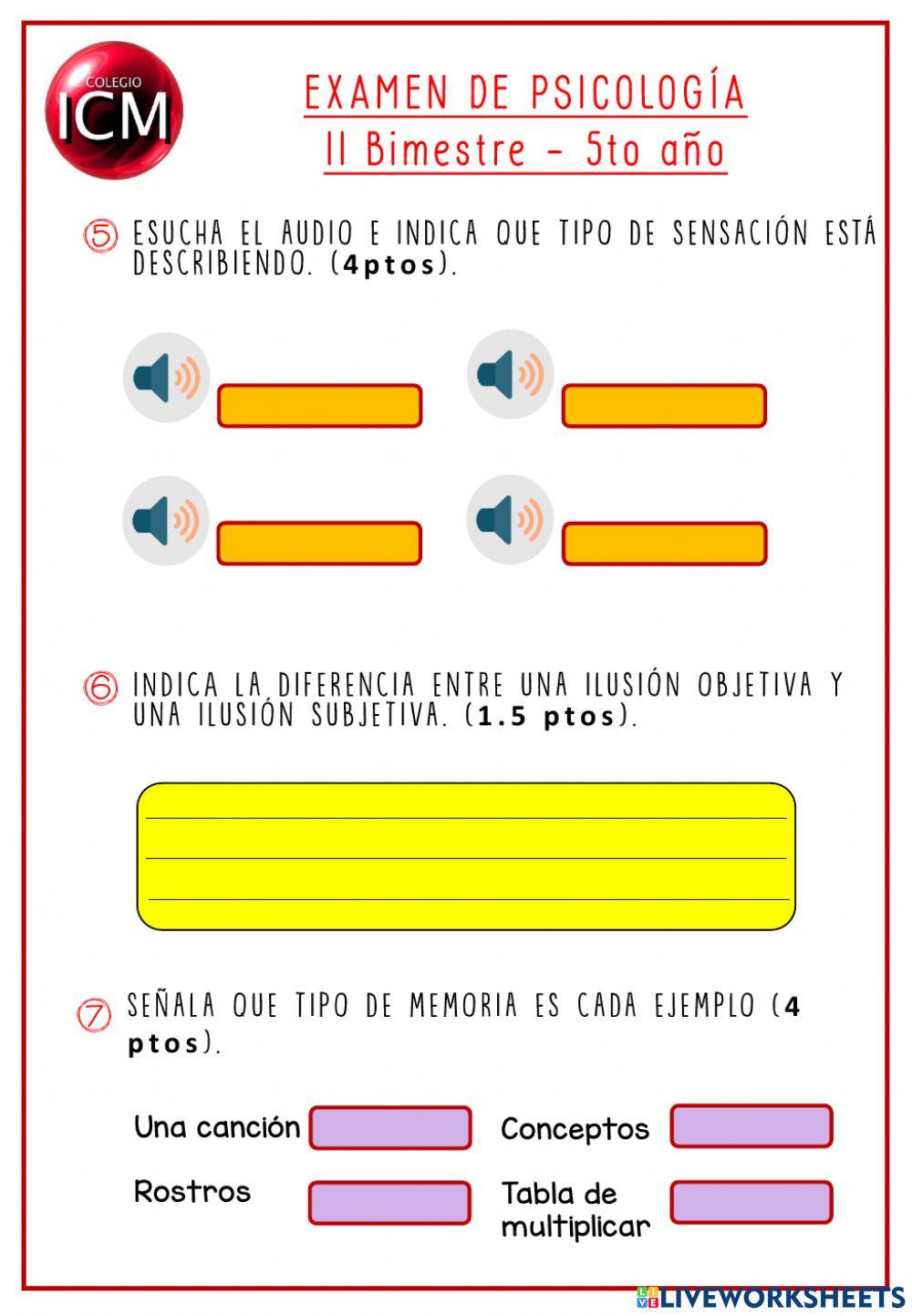 COLEGIO ICM

EXAMEN DE PSICOLOGÍA
II Bimestre - 5to año

5 ESUCHA EL AUDIO E INDICA QUE TIPO DE SENSACIÓN ESTÁ DESCRIBIENDO. (4ptos).

6 INDICA LA DIFERENCIA ENTRE UNA ILUSIÓN OBJETIVA Y UNA ILUSIÓN SUBJETIVA. (1.5 ptos).

7 SEÑALA QUE TIPO DE MEMORIA ES CADA EJEMPLO (4 ptos).

Una canción
Conceptos
Rostros
Tabla de multiplicar

LIVEWORKSHEETS