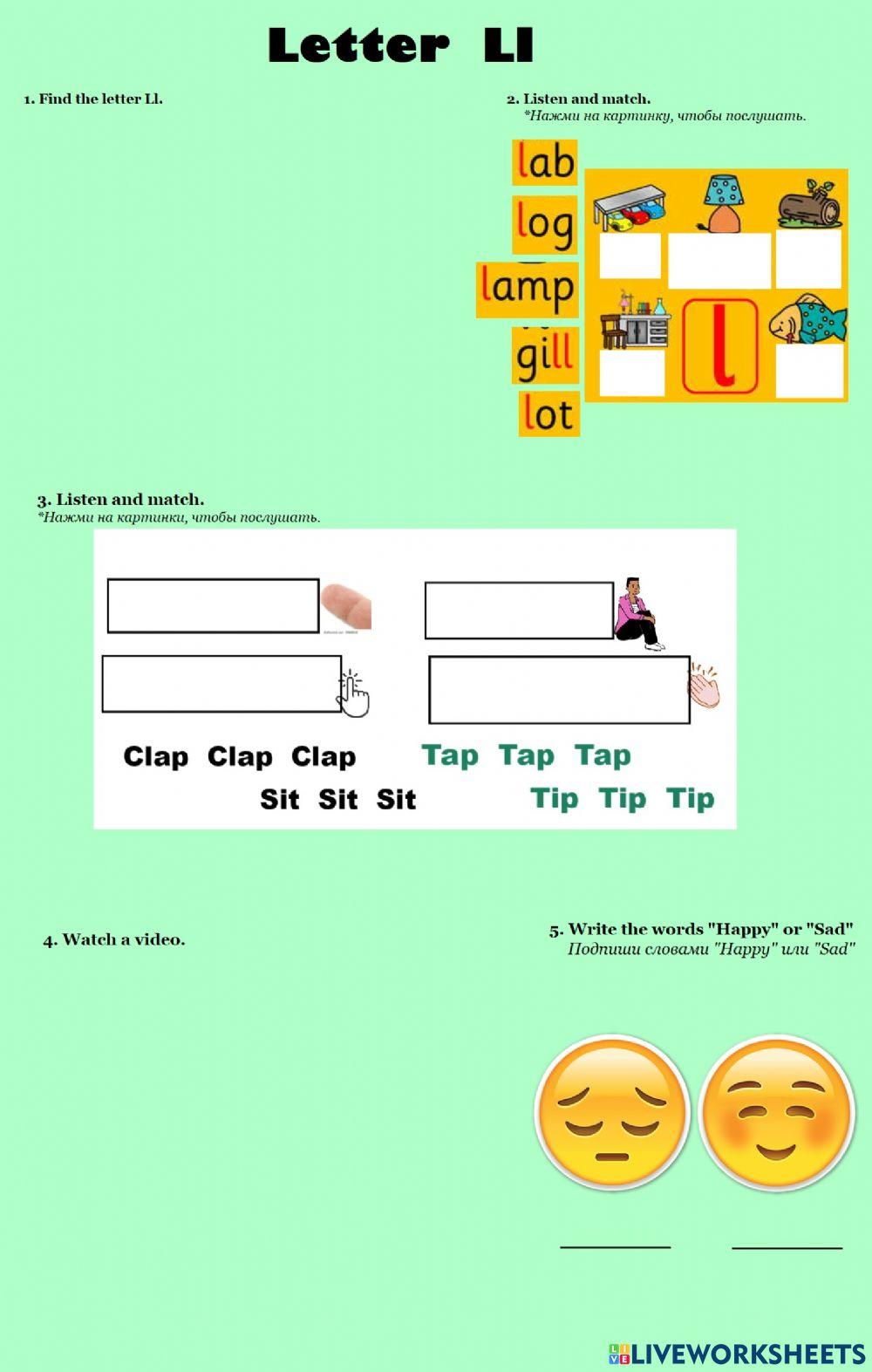 Letter Ll

1. Find the letter Ll.

2. Listen and match.
*Нажми на картинку, чтобы послушать.

lab
log
lamp
gill
lot

l

3. Listen and match.
*Нажми на картинки, чтобы послушать.

Clap Clap Clap
Tap Tap Tap
Sit Sit Sit
Tip Tip Tip

4. Watch a video.

5. Write the words "Happy" or "Sad"
Подпиши словами "Happy" или "Sad"

LIVEWORKSHEETS