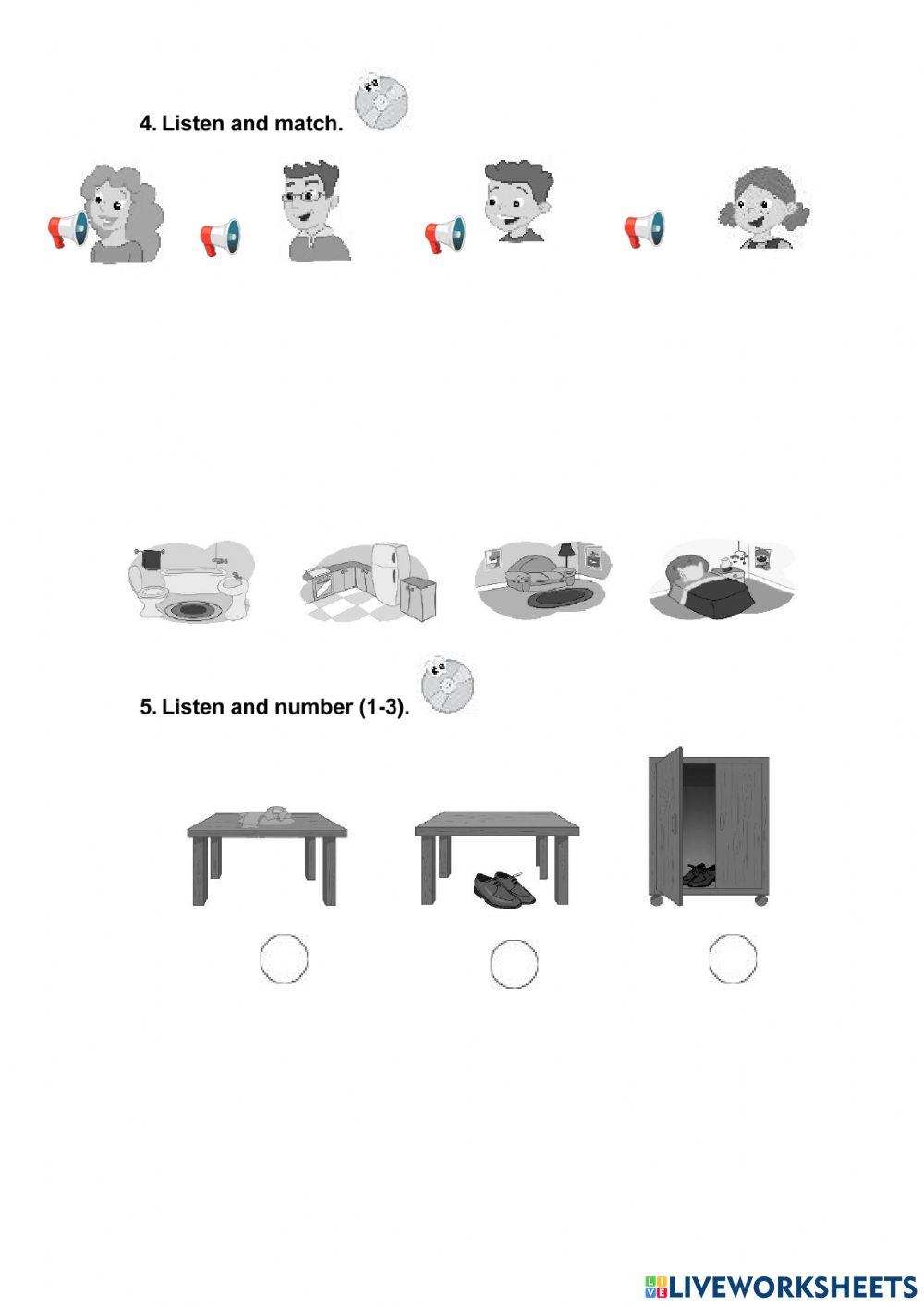 4. Listen and match.

5. Listen and number (1-3).

LIVEWORKSHEETS