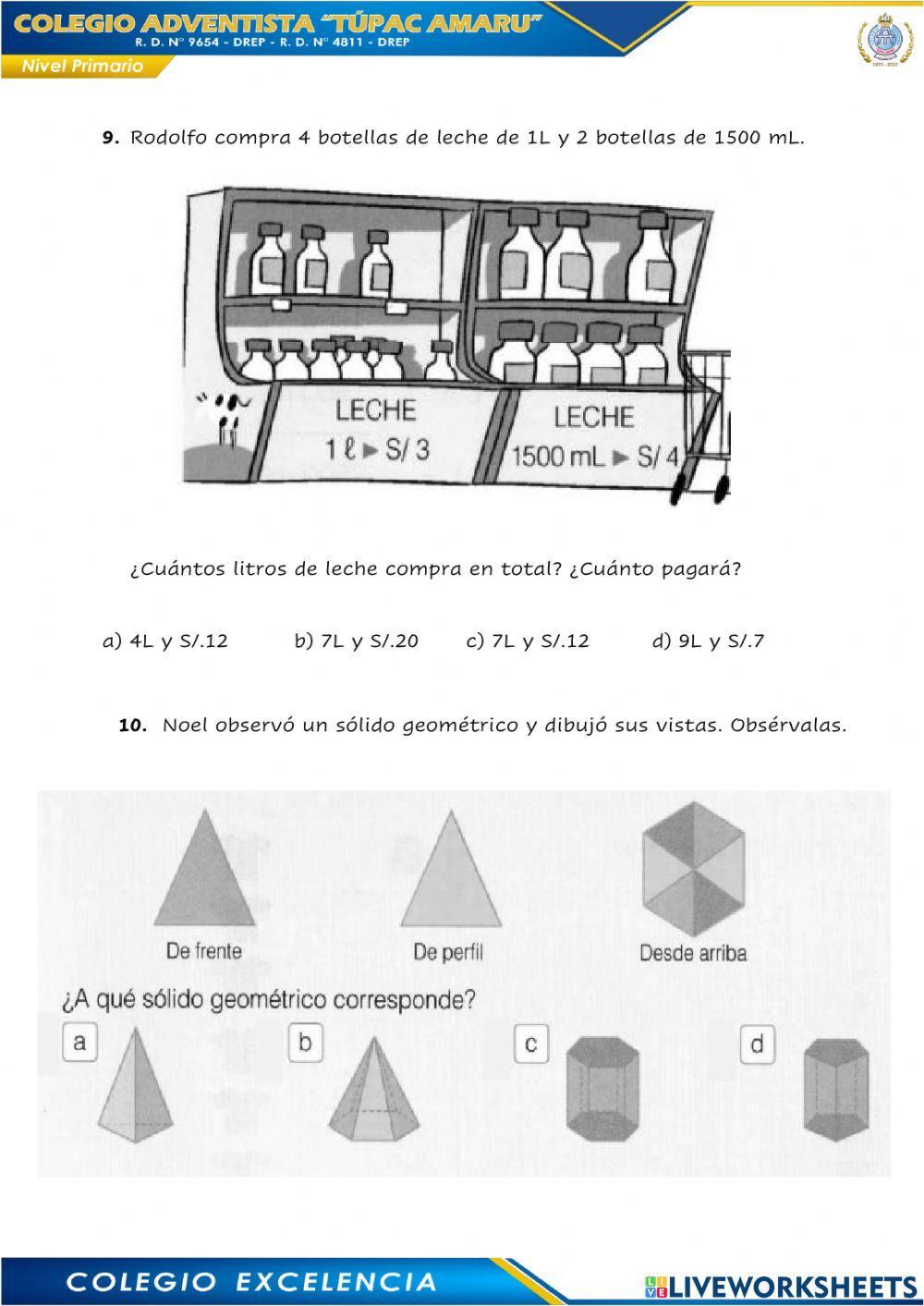 COLEGIO ADVENTISTA "TÚPAC AMARU"
R. D. N° 9654 - DREP - R. D. N° 4811 - DREP
Nivel Primario

**9.** Rodolfo compra 4 botellas de leche de 1L y 2 botellas de 1500 mL.

LECHE
1 ℓ ► S/ 3

LECHE
1500 mL ► S/ 4

¿Cuántos litros de leche compra en total? ¿Cuánto pagará?

a) 4L y S/.12 b) 7L y S/.20 c) 7L y S/.12 d) 9L y S/.7

**10.** Noel observó un sólido geométrico y dibujó sus vistas. Obsérvalas.

De frente
De perfil
Desde arriba

¿A qué sólido geométrico corresponde?

a
b
c
d

COLEGIO EXCELENCIA
LIVEWORKSHEETS