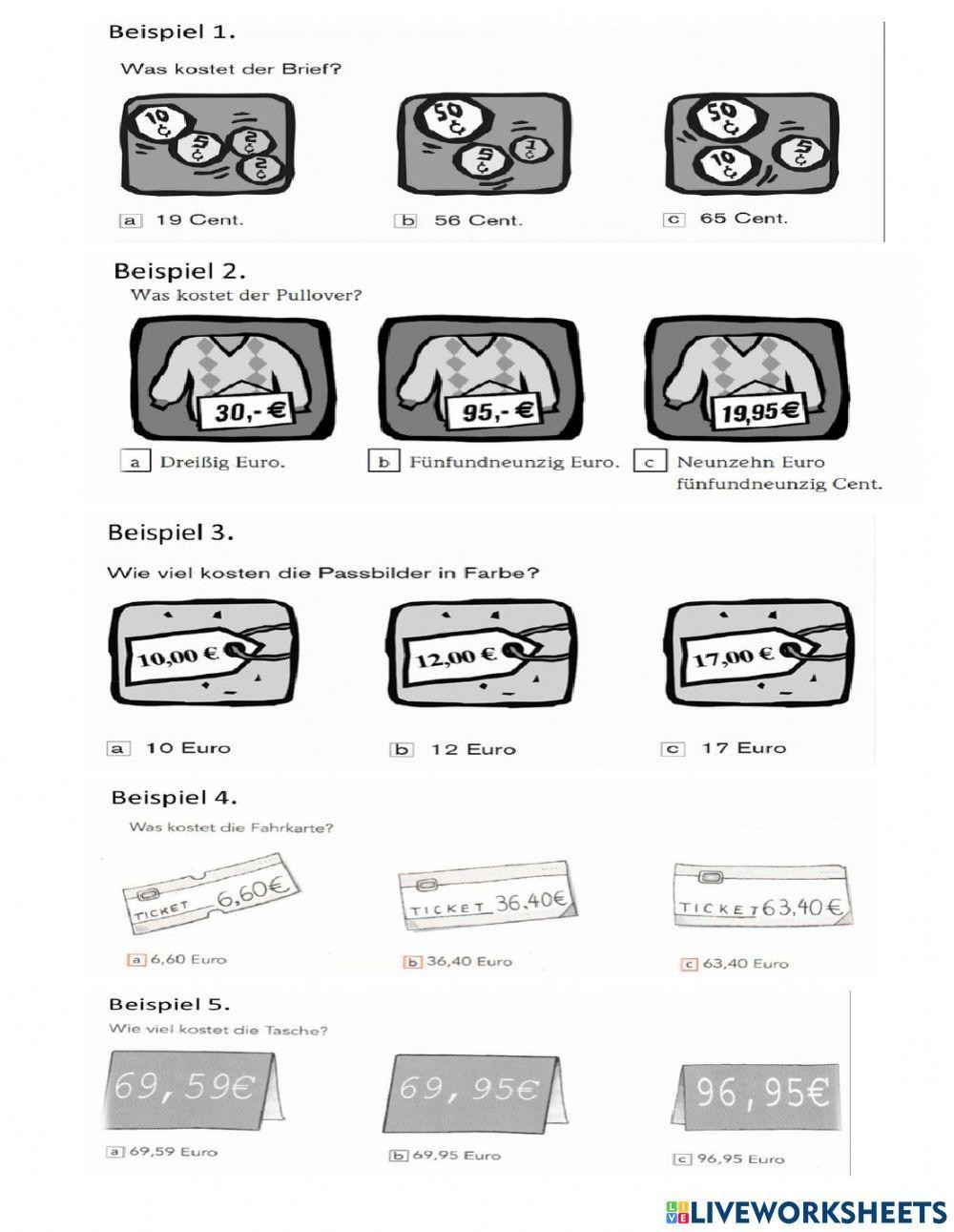 Beispiel 1.

Was kostet der Brief?

10 ¢ 5 ¢ 2 ¢ 2 ¢

50 ¢ 5 ¢ 1 ¢

50 ¢ 10 ¢ 5 ¢

a 19 Cent.

b 56 Cent.

c 65 Cent.

Beispiel 2.

Was kostet der Pullover?

30,- €

95,- €

19,95 €

a Dreißig Euro.

b Fünfundneunzig Euro.

c Neunzehn Euro fünfundneunzig Cent.

Beispiel 3.

Wie viel kosten die Passbilder in Farbe?

10,00 €

12,00 €

17,00 €

a 10 Euro

b 12 Euro

c 17 Euro

Beispiel 4.

Was kostet die Fahrkarte?

TICKET 6,60€

TICKET 36,40€

TICKET 63,40€

a 6,60 Euro

b 36,40 Euro

c 63,40 Euro

Beispiel 5.

Wie viel kostet die Tasche?

69,59€

69,95€

96,95€

a 69,59 Euro

b 69,95 Euro

c 96,95 Euro

LIVEWORKSHEETS