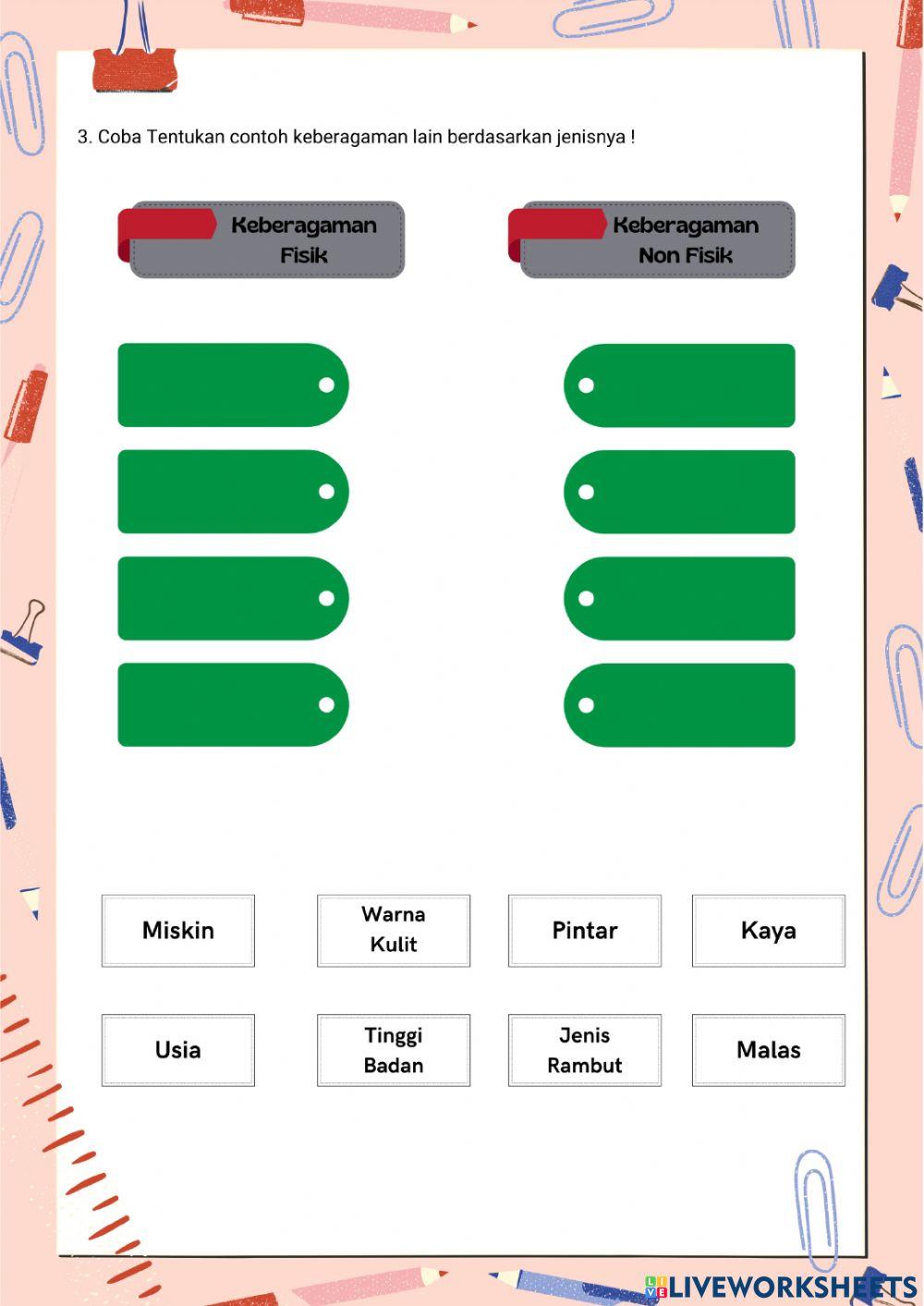 3. Coba Tentukan contoh keberagaman lain berdasarkan jenisnya !

Keberagaman Fisik

Keberagaman Non Fisik

Miskin

Warna Kulit

Pintar

Kaya

Usia

Tinggi Badan

Jenis Rambut

Malas

LIVEWORKSHEETS