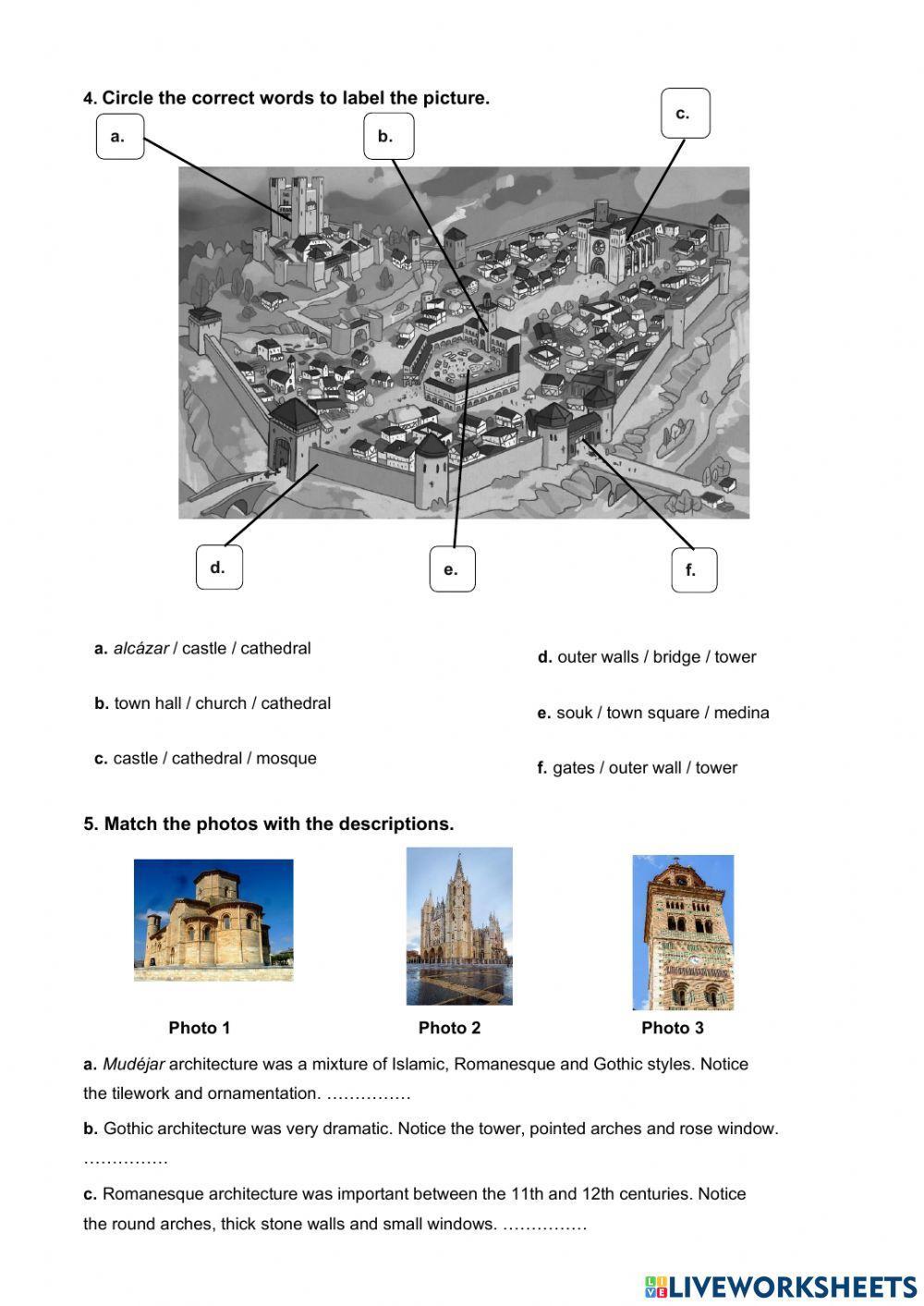 4. Circle the correct words to label the picture.

a.

b.

c.

d.

e.

f.

a. alcázar / castle / cathedral

b. town hall / church / cathedral

c. castle / cathedral / mosque

d. outer walls / bridge / tower

e. souk / town square / medina

f. gates / outer wall / tower

5. Match the photos with the descriptions.

Photo 1

Photo 2

Photo 3

a. Mudéjar architecture was a mixture of Islamic, Romanesque and Gothic styles. Notice the tilework and ornamentation. ……………

b. Gothic architecture was very dramatic. Notice the tower, pointed arches and rose window. ……………

c. Romanesque architecture was important between the 11th and 12th centuries. Notice the round arches, thick stone walls and small windows. ……………

LIVEWORKSHEETS