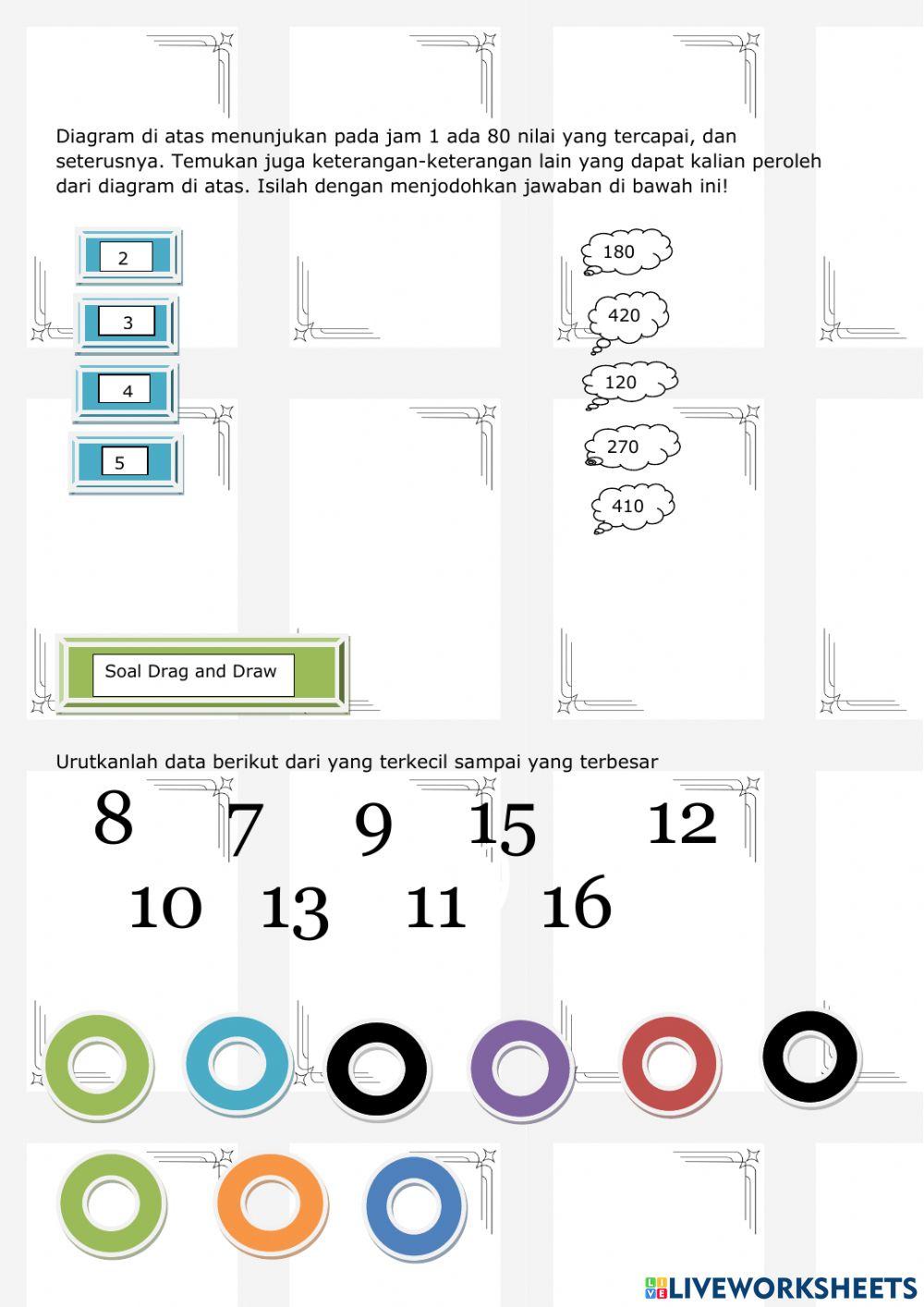 Diagram di atas menunjukan pada jam 1 ada 80 nilai yang tercapai, dan seterusnya. Temukan juga keterangan-keterangan lain yang dapat kalian peroleh dari diagram di atas. Isilah dengan menjodohkan jawaban di bawah ini!

2

3

4

5

180

420

120

270

410

Soal Drag and Draw

Urutkanlah data berikut dari yang terkecil sampai yang terbesar

8 7 9 15 12

10 13 11 16

LIVEWORKSHEETS