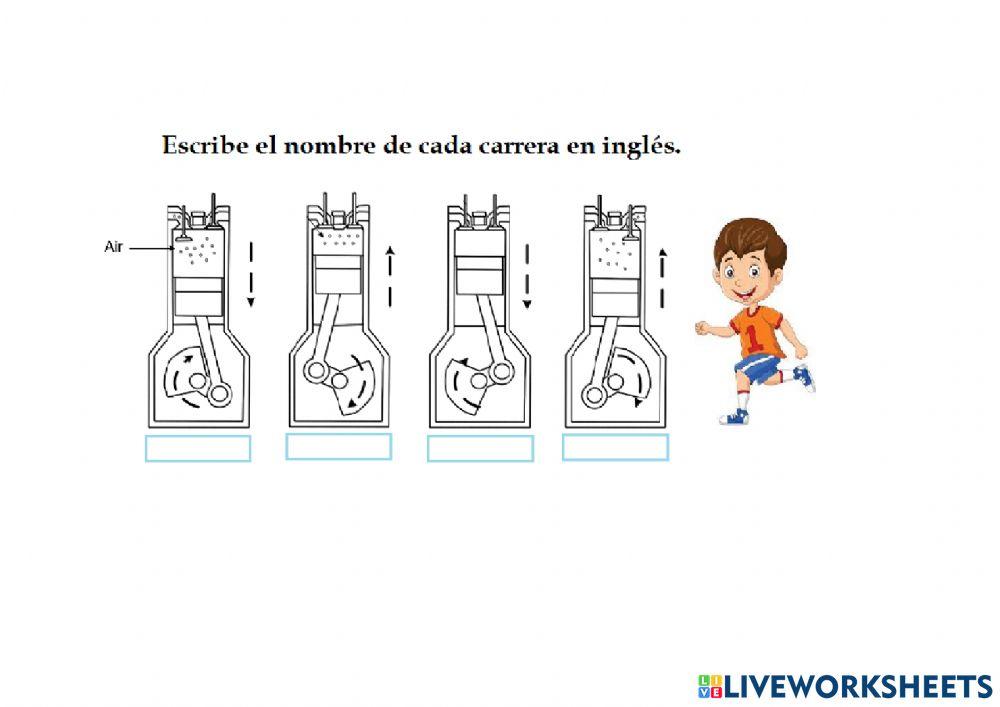 Escribe el nombre de cada carrera en inglés.

Air

1

LIVEWORKSHEETS