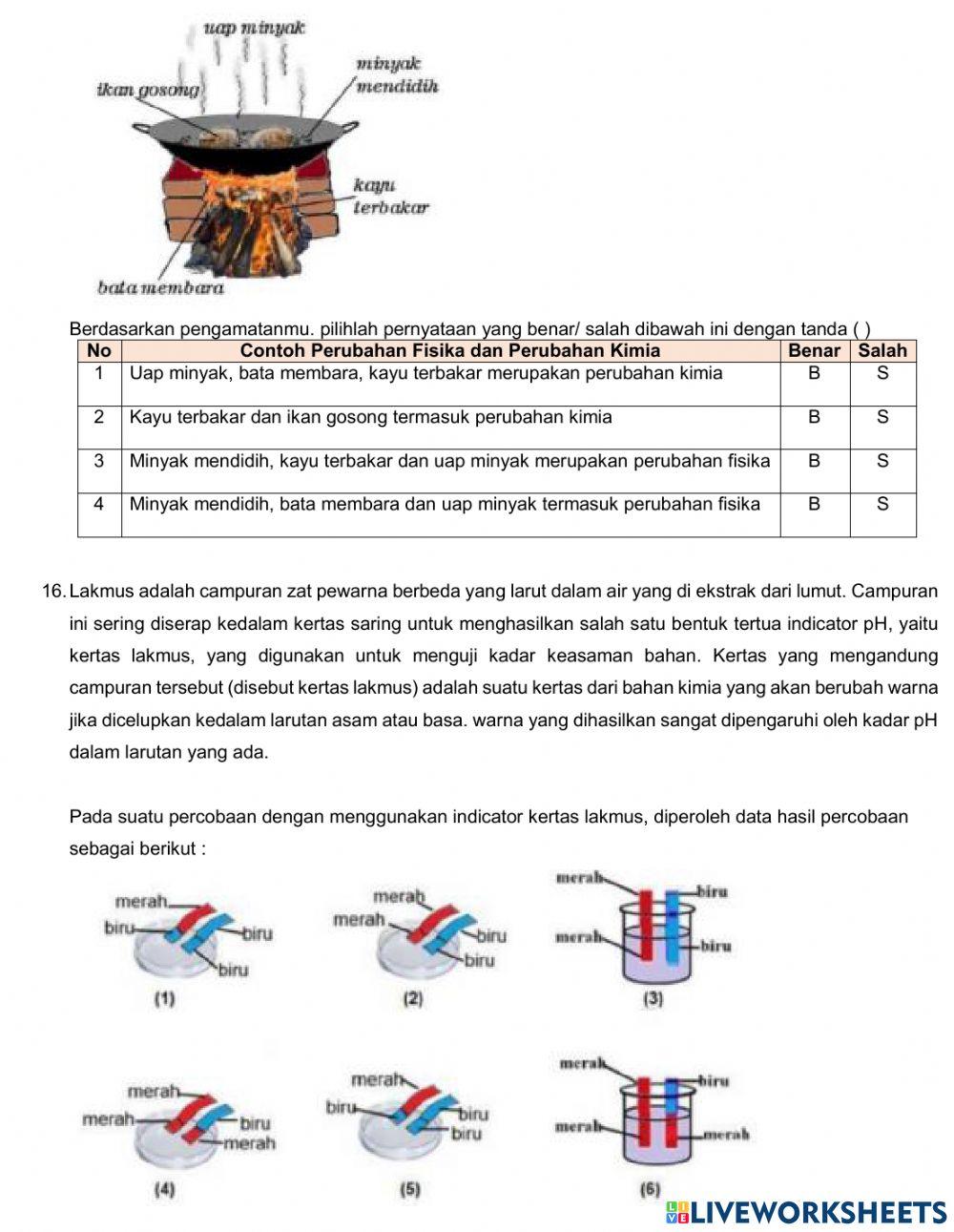 uap minyak
ikan gosong
minyak mendidih
kayu terbakar
bata membara

Berdasarkan pengamatanmu. pilihlah pernyataan yang benar/ salah dibawah ini dengan tanda ( )

| No | Contoh Perubahan Fisika dan Perubahan Kimia | Benar | Salah |
|---|---|---|---|
| 1 | Uap minyak, bata membara, kayu terbakar merupakan perubahan kimia | B | S |
| 2 | Kayu terbakar dan ikan gosong termasuk perubahan kimia | B | S |
| 3 | Minyak mendidih, kayu terbakar dan uap minyak merupakan perubahan fisika | B | S |
| 4 | Minyak mendidih, bata membara dan uap minyak termasuk perubahan fisika | B | S |

16. Lakmus adalah campuran zat pewarna berbeda yang larut dalam air yang di ekstrak dari lumut. Campuran ini sering diserap kedalam kertas saring untuk menghasilkan salah satu bentuk tertua indicator pH, yaitu kertas lakmus, yang digunakan untuk menguji kadar keasaman bahan. Kertas yang mengandung campuran tersebut (disebut kertas lakmus) adalah suatu kertas dari bahan kimia yang akan berubah warna jika dicelupkan kedalam larutan asam atau basa. warna yang dihasilkan sangat dipengaruhi oleh kadar pH dalam larutan yang ada.

Pada suatu percobaan dengan menggunakan indicator kertas lakmus, diperoleh data hasil percobaan sebagai berikut :

merah
biru
biru
biru
(1)
merah
merah
biru
biru
(2)
merah
biru
merah
biru
(3)
merah
merah
biru
merah
(4)
merah
biru
biru
biru
(5)
merah
biru
merah
merah
(6)

LIVEWORKSHEETS