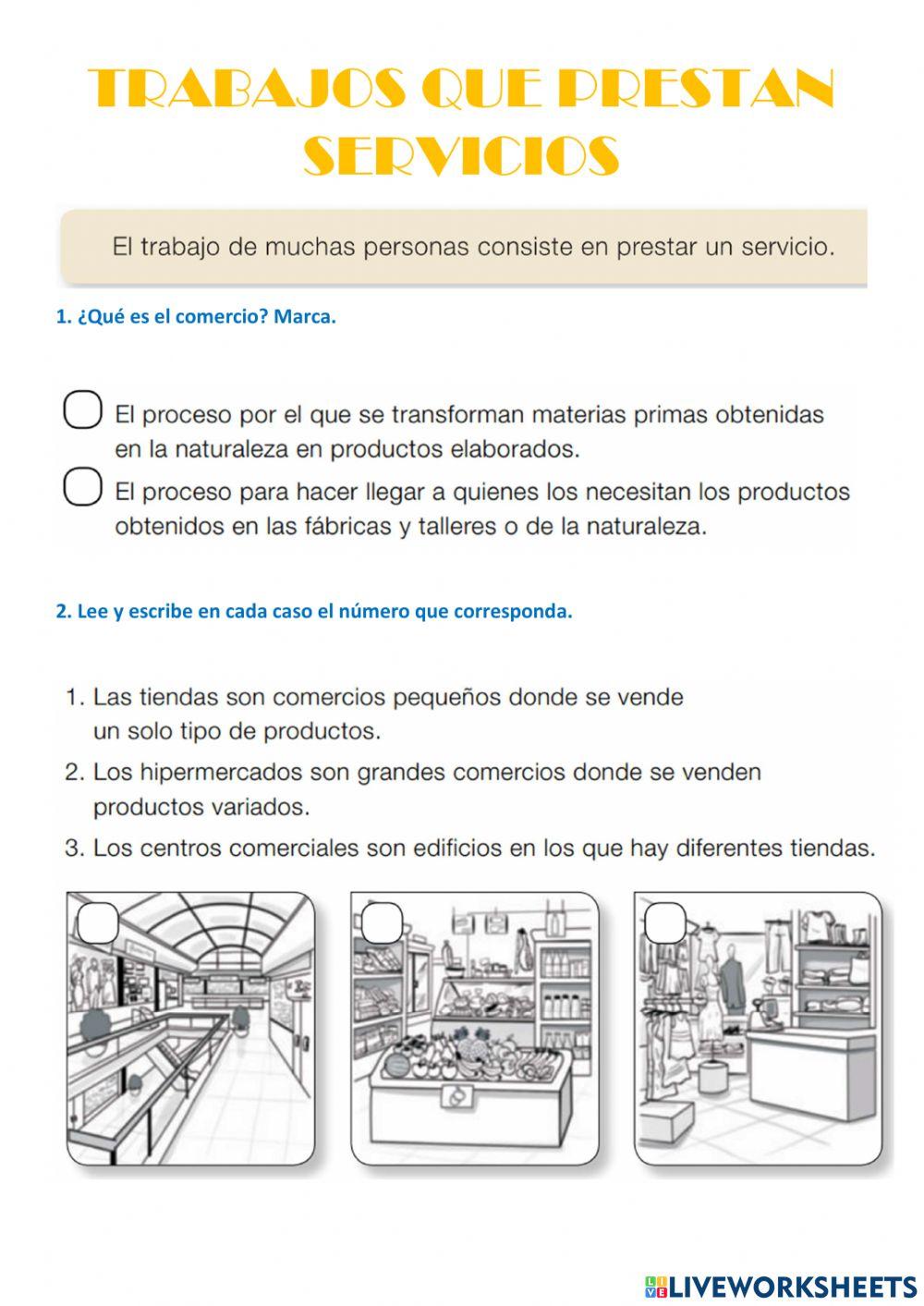 TRABAJOS QUE PRESTAN SERVICIOS

El trabajo de muchas personas consiste en prestar un servicio.

1. ¿Qué es el comercio? Marca.

El proceso por el que se transforman materias primas obtenidas en la naturaleza en productos elaborados.

El proceso para hacer llegar a quienes los necesitan los productos obtenidos en las fábricas y talleres o de la naturaleza.

2. Lee y escribe en cada caso el número que corresponda.

1. Las tiendas son comercios pequeños donde se vende un solo tipo de productos.
2. Los hipermercados son grandes comercios donde se venden productos variados.
3. Los centros comerciales son edificios en los que hay diferentes tiendas.

LIVEWORKSHEETS