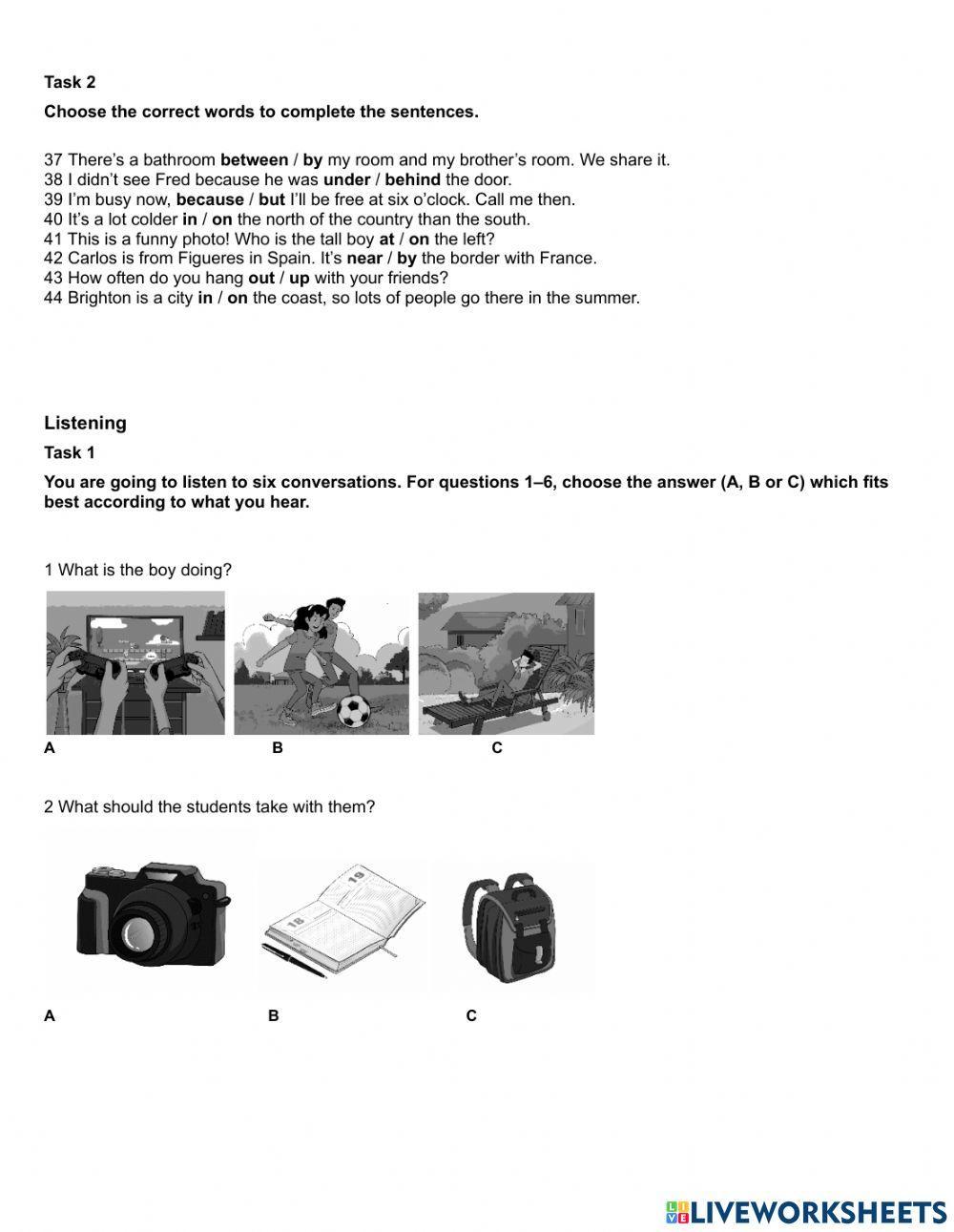 Task 2

Choose the correct words to complete the sentences.

37 There's a bathroom between / by my room and my brother's room. We share it.
38 I didn't see Fred because he was under / behind the door.
39 I'm busy now, because / but I'll be free at six o'clock. Call me then.
40 It's a lot colder in / on the north of the country than the south.
41 This is a funny photo! Who is the tall boy at / on the left?
42 Carlos is from Figueres in Spain. It's near / by the border with France.
43 How often do you hang out / up with your friends?
44 Brighton is a city in / on the coast, so lots of people go there in the summer.

Listening

Task 1

You are going to listen to six conversations. For questions 1–6, choose the answer (A, B or C) which fits best according to what you hear.

1 What is the boy doing?

A B C

2 What should the students take with them?

18 19

A B C

LIVEWORKSHEETS