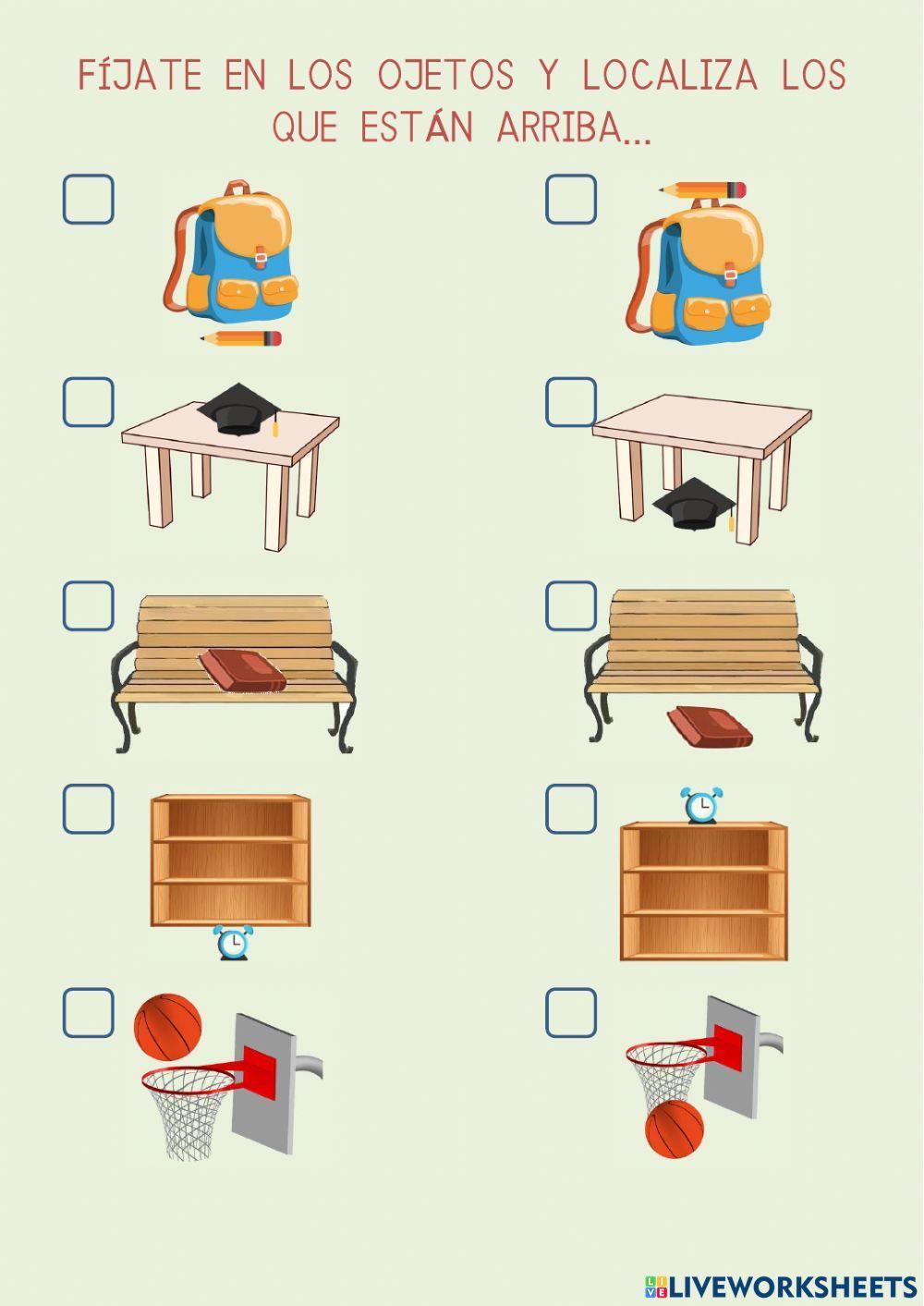 FÍJATE EN LOS OJETOS Y LOCALIZA LOS QUE ESTÁN ARRIBA...

LIVEWORKSHEETS