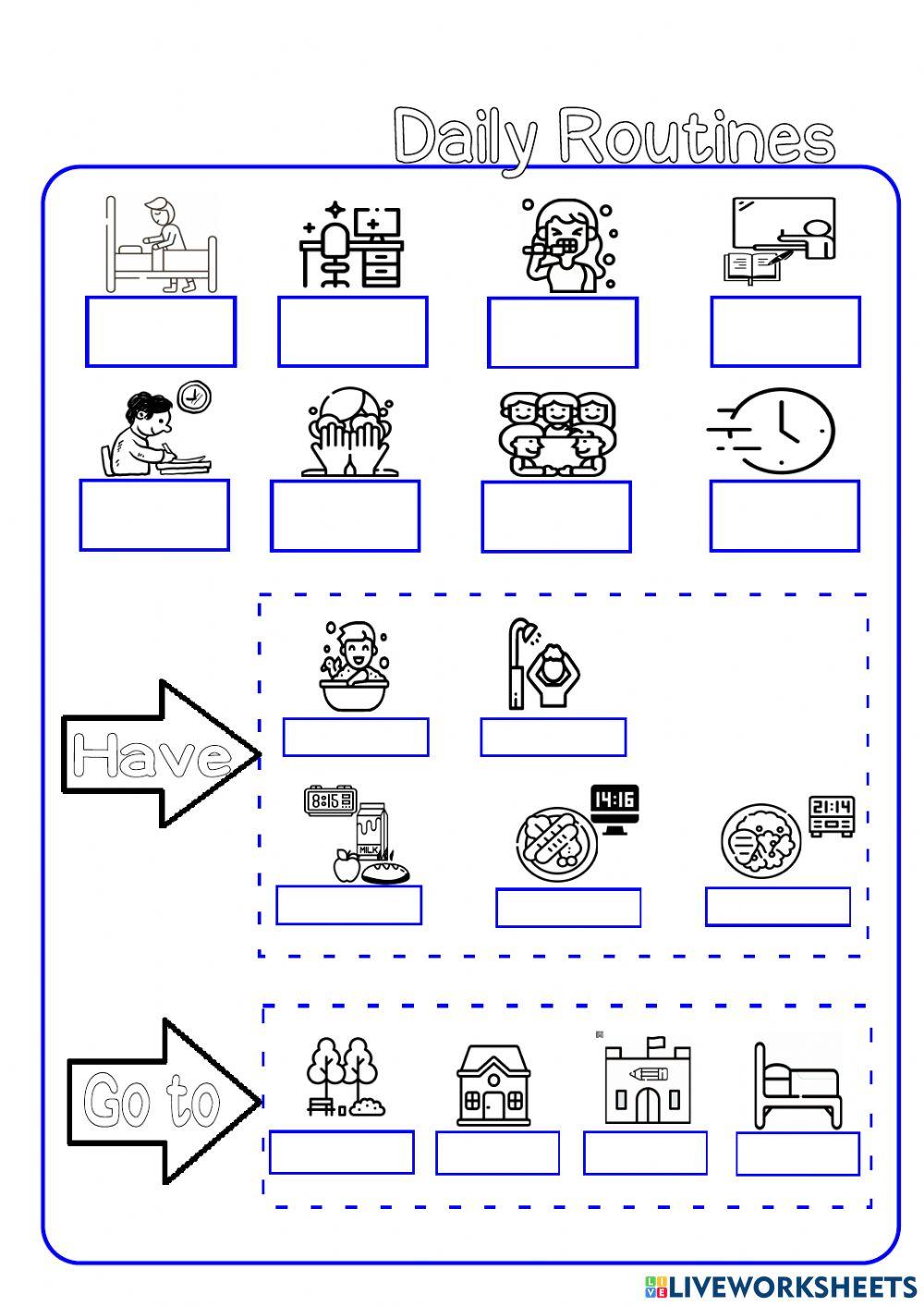 Daily Routines

Have

8:15

MILK

14:16

21:14

Go to

LIVEWORKSHEETS