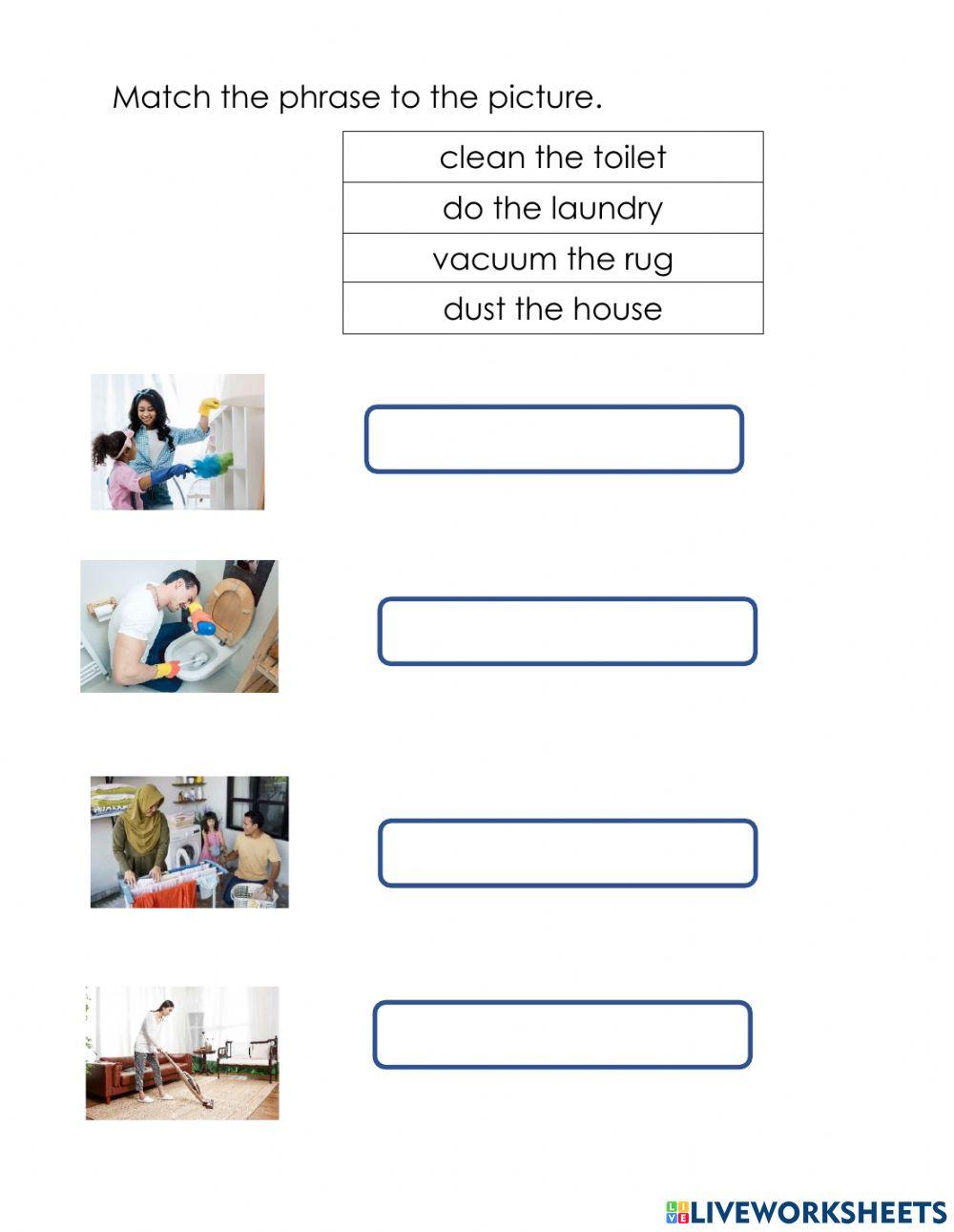 Match the phrase to the picture.

| clean the toilet |
|---|
| do the laundry |
| vacuum the rug |
| dust the house |

LIVEWORKSHEETS