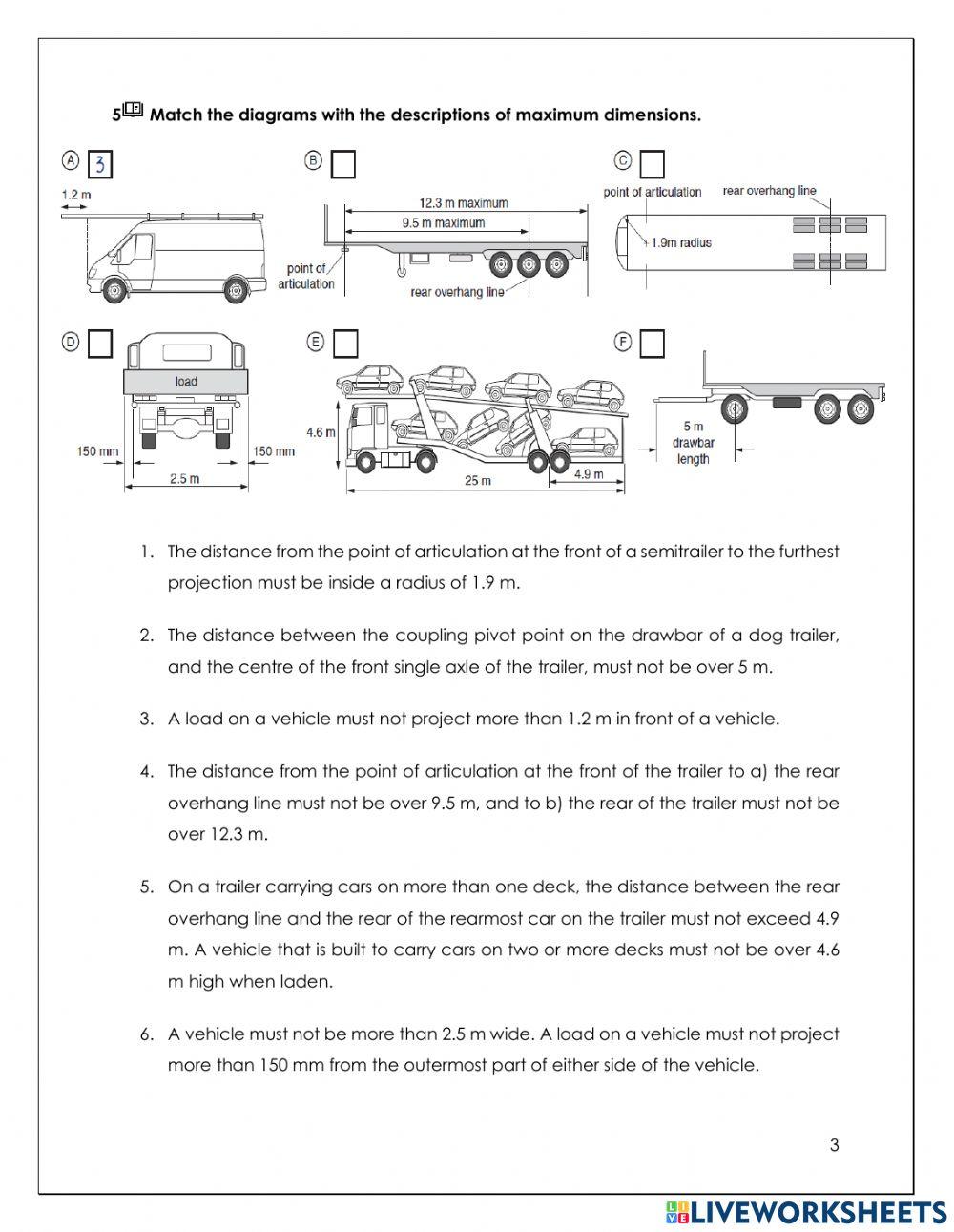 5 Match the diagrams with the descriptions of maximum dimensions.

A 3

1.2 m

B

12.3 m maximum

9.5 m maximum

point of articulation

rear overhang line

C

point of articulation

rear overhang line

1.9m radius

D

load

150 mm

150 mm

2.5 m

E

4.6 m

25 m

4.9 m

F

5 m drawbar length

1. The distance from the point of articulation at the front of a semitrailer to the furthest projection must be inside a radius of 1.9 m.

2. The distance between the coupling pivot point on the drawbar of a dog trailer, and the centre of the front single axle of the trailer, must not be over 5 m.

3. A load on a vehicle must not project more than 1.2 m in front of a vehicle.

4. The distance from the point of articulation at the front of the trailer to a) the rear overhang line must not be over 9.5 m, and to b) the rear of the trailer must not be over 12.3 m.

5. On a trailer carrying cars on more than one deck, the distance between the rear overhang line and the rear of the rearmost car on the trailer must not exceed 4.9 m. A vehicle that is built to carry cars on two or more decks must not be over 4.6 m high when laden.

6. A vehicle must not be more than 2.5 m wide. A load on a vehicle must not project more than 150 mm from the outermost part of either side of the vehicle.

3

LIVEWORKSHEETS