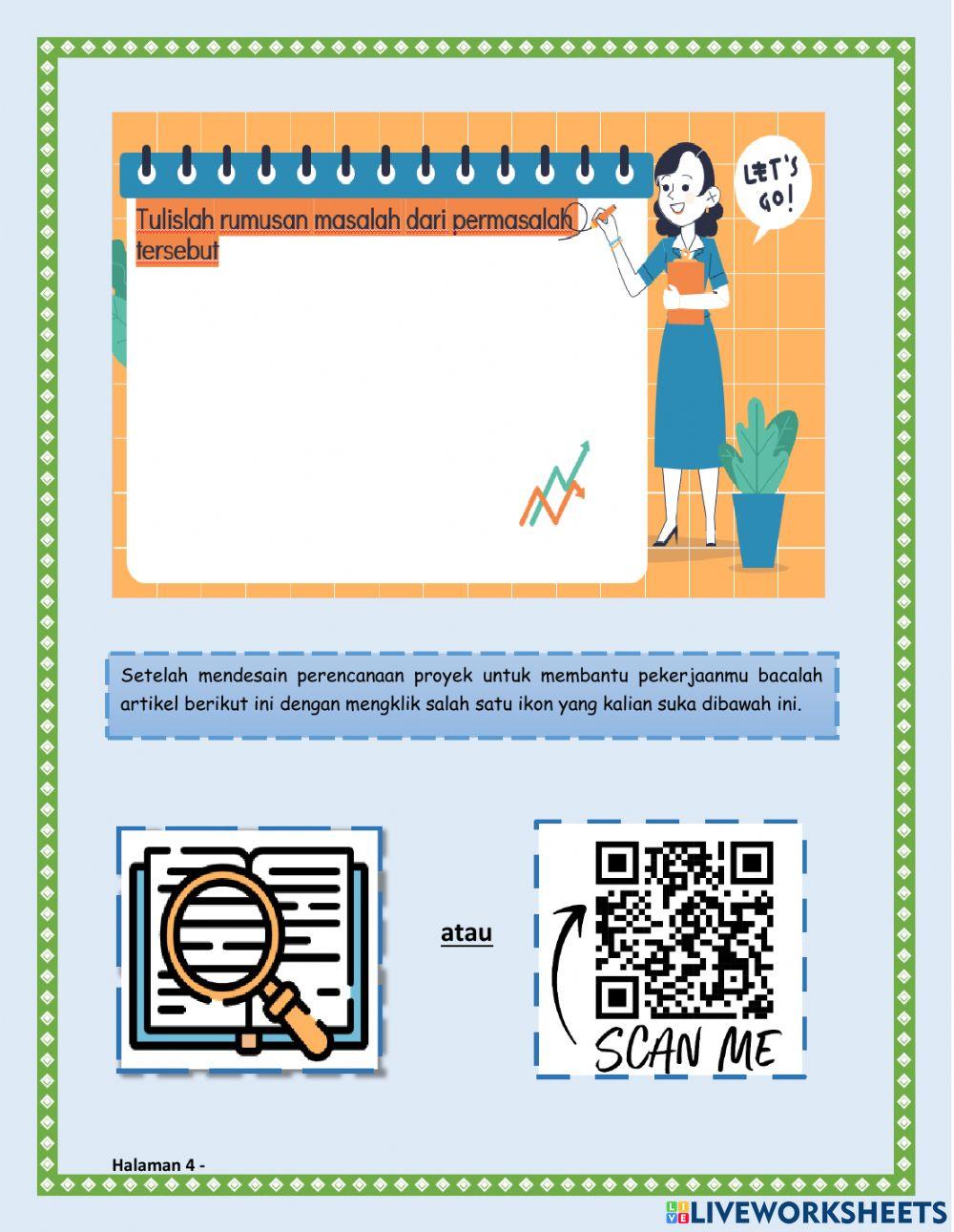 Tulislah rumusan masalah dari permasalah tersebut

LET'S GO!

Setelah mendesain perencanaan proyek untuk membantu pekerjaanmu bacalah artikel berikut ini dengan mengklik salah satu ikon yang kalian suka dibawah ini.

atau

SCAN ME

Halaman 4 -

LIVEWORKSHEETS