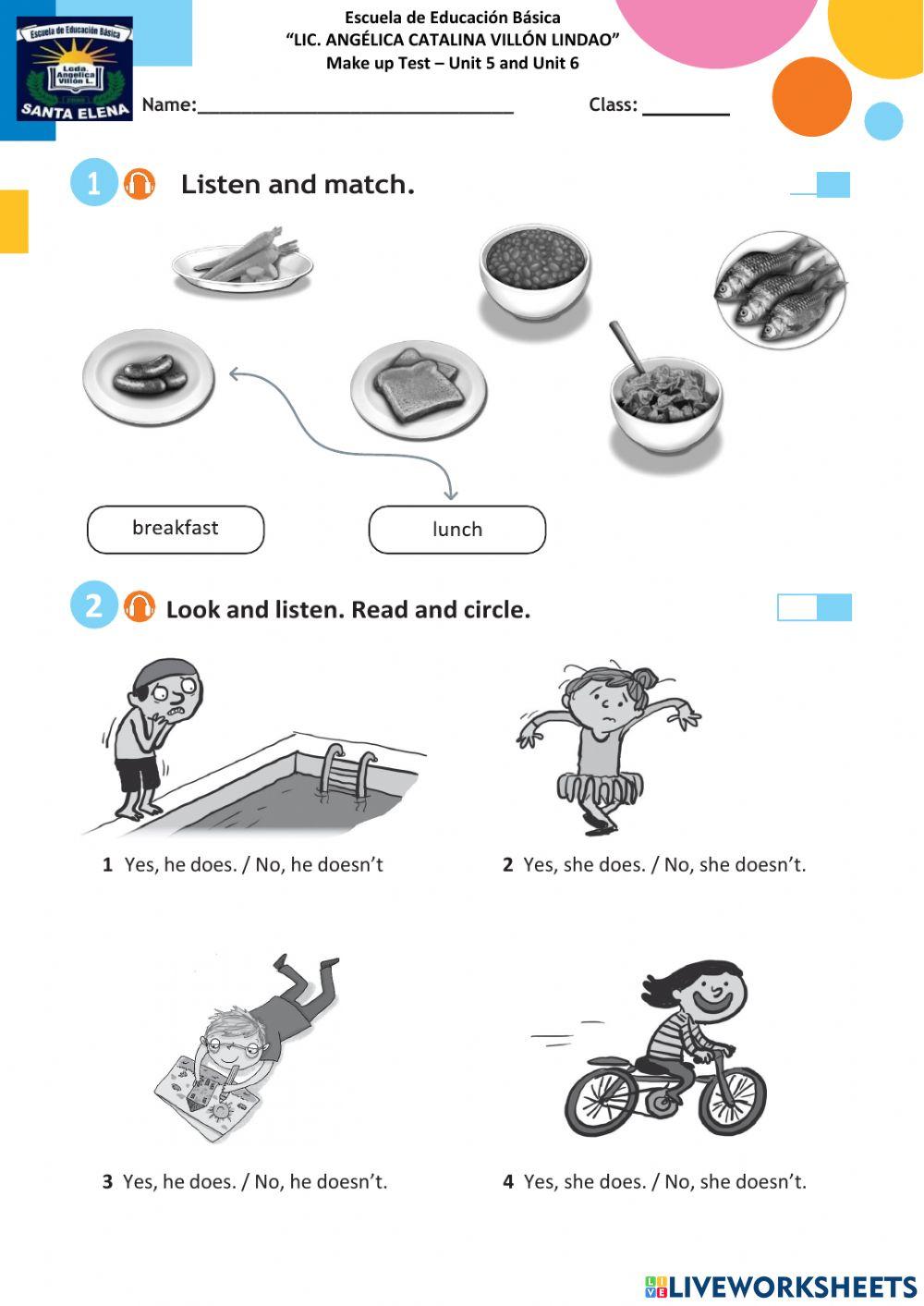 Escuela de Educación Básica
Lcda. Angélica Villón L.
SANTA ELENA

Escuela de Educación Básica
"LIC. ANGÉLICA CATALINA VILLÓN LINDAO"
Make up Test – Unit 5 and Unit 6

Name:______________________________ Class: ________

1 Listen and match.

breakfast

lunch

2 Look and listen. Read and circle.

1 Yes, he does. / No, he doesn't

2 Yes, she does. / No, she doesn't.

3 Yes, he does. / No, he doesn't.

4 Yes, she does. / No, she doesn't.

LIVEWORKSHEETS