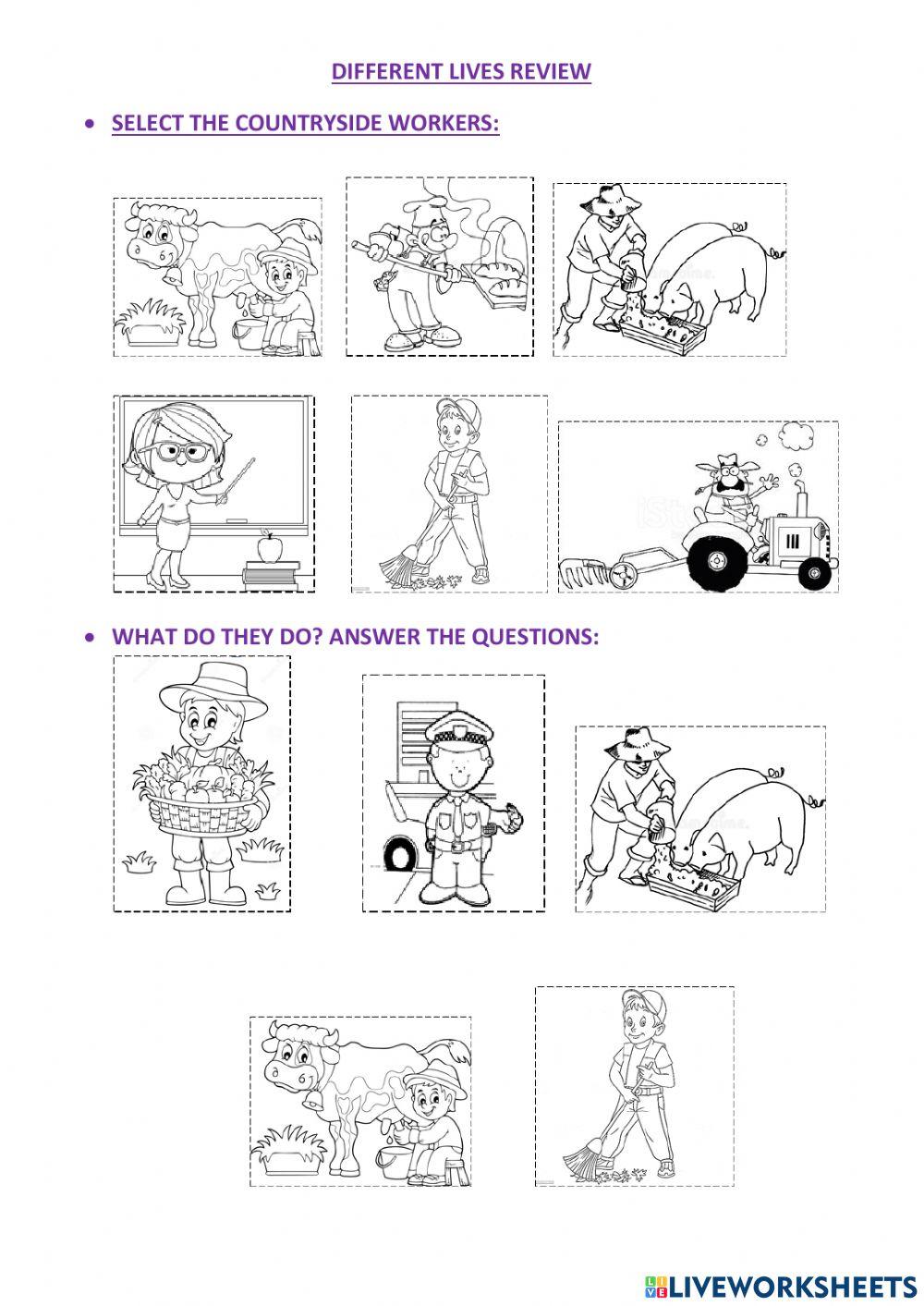 DIFFERENT LIVES REVIEW

• SELECT THE COUNTRYSIDE WORKERS:

• WHAT DO THEY DO? ANSWER THE QUESTIONS:

LIVEWORKSHEETS