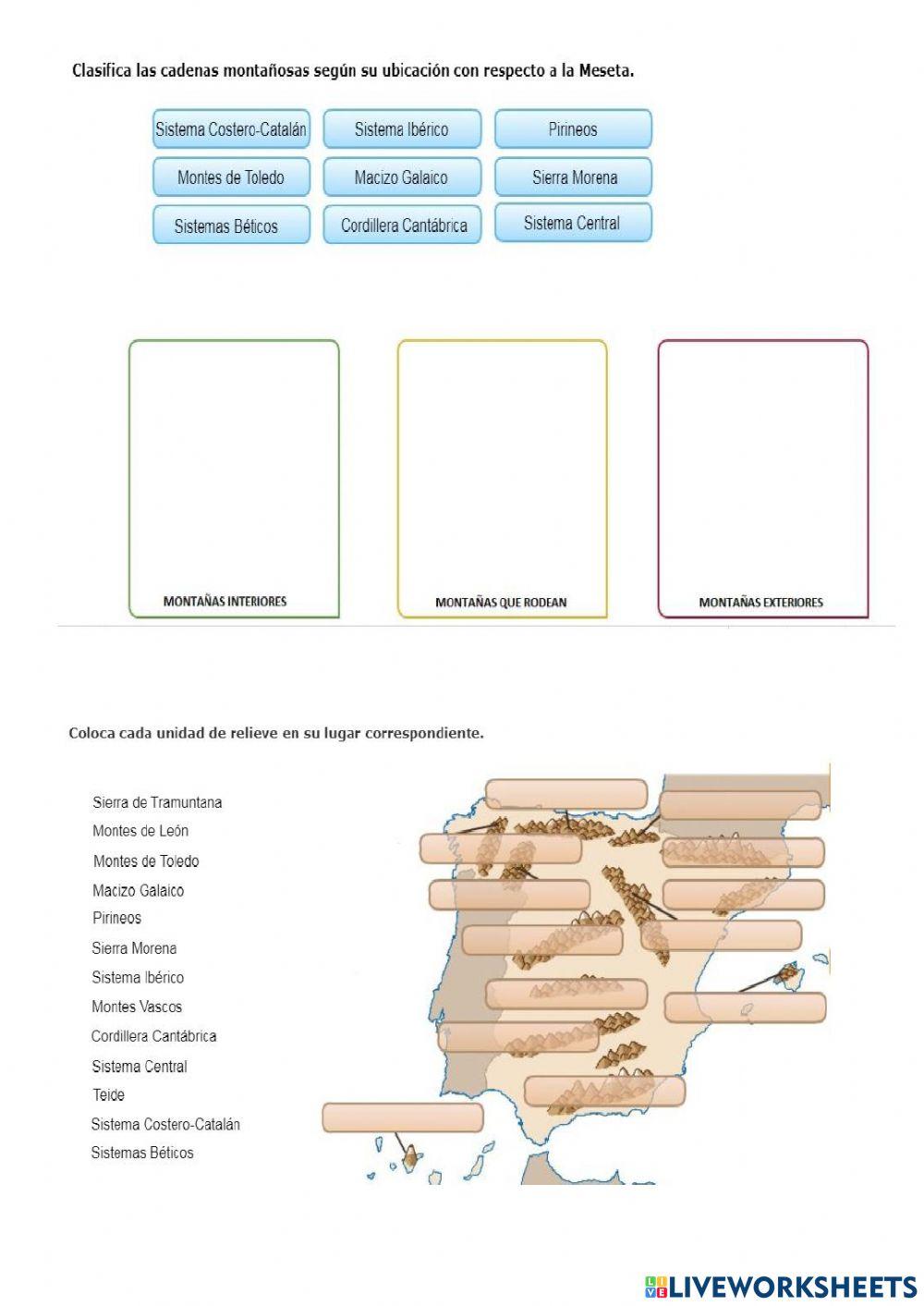 Clasifica las cadenas montañosas según su ubicación con respecto a la Meseta.

Sistema Costero-Catalán
Sistema Ibérico
Pirineos
Montes de Toledo
Macizo Galaico
Sierra Morena
Sistemas Béticos
Cordillera Cantábrica
Sistema Central

MONTAÑAS INTERIORES
MONTAÑAS QUE RODEAN
MONTAÑAS EXTERIORES

Coloca cada unidad de relieve en su lugar correspondiente.

Sierra de Tramuntana
Montes de León
Montes de Toledo
Macizo Galaico
Pirineos
Sierra Morena
Sistema Ibérico
Montes Vascos
Cordillera Cantábrica
Sistema Central
Teide
Sistema Costero-Catalán
Sistemas Béticos

LIVEWORKSHEETS