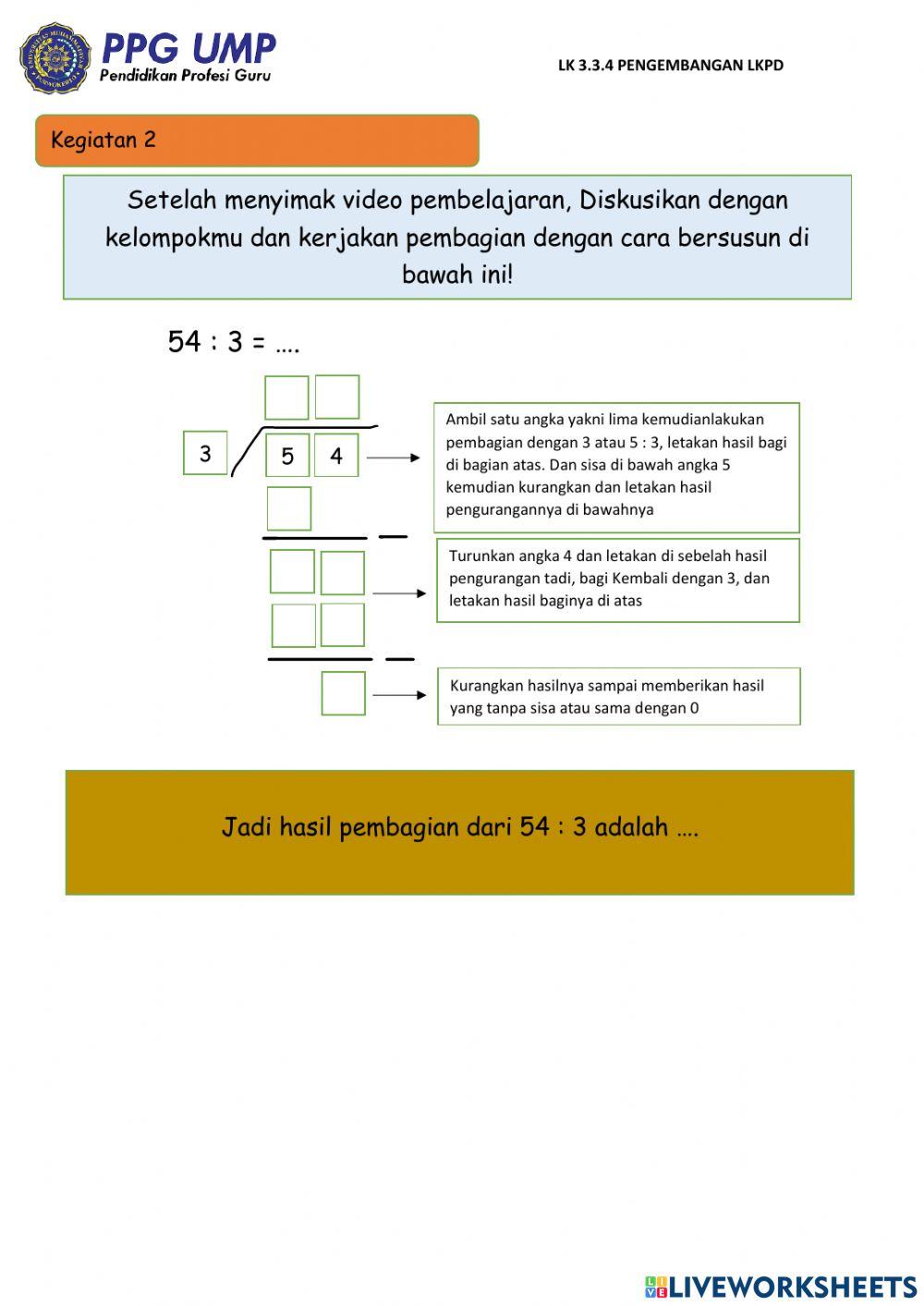 PPG UMP
Pendidikan Profesi Guru

LK 3.3.4 PENGEMBANGAN LKPD

Kegiatan 2

Setelah menyimak video pembelajaran, Diskusikan dengan kelompokmu dan kerjakan pembagian dengan cara bersusun di bawah ini!

54 : 3 = ....

3
5 4

Ambil satu angka yakni lima kemudianlakukan pembagian dengan 3 atau 5 : 3, letakan hasil bagi di bagian atas. Dan sisa di bawah angka 5 kemudian kurangkan dan letakan hasil pengurangannya di bawahnya

Turunkan angka 4 dan letakan di sebelah hasil pengurangan tadi, bagi Kembali dengan 3, dan letakan hasil baginya di atas

Kurangkan hasilnya sampai memberikan hasil yang tanpa sisa atau sama dengan 0

Jadi hasil pembagian dari 54 : 3 adalah ....

LIVEWORKSHEETS