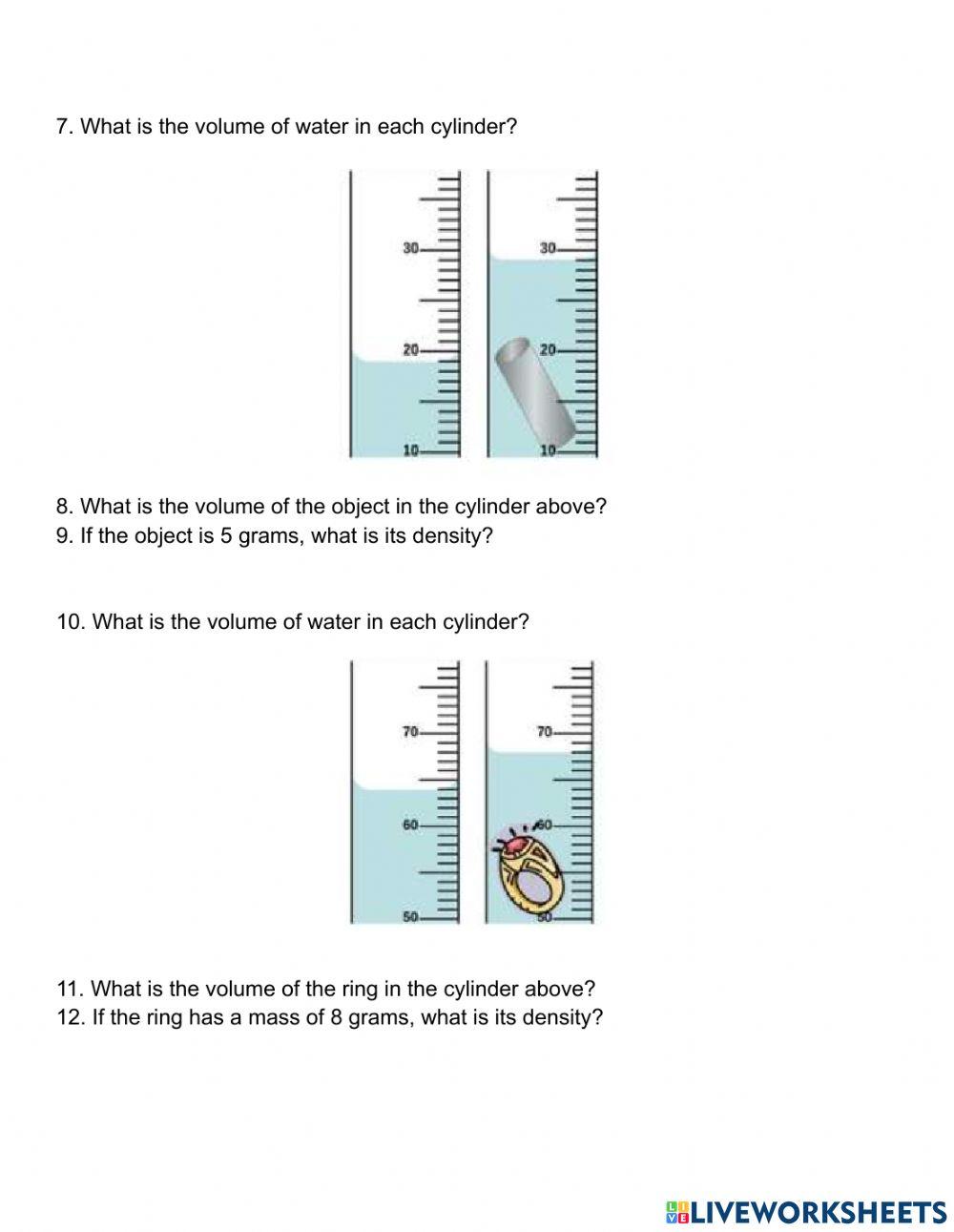 7. What is the volume of water in each cylinder?

30
20
10

30
20
10

8. What is the volume of the object in the cylinder above?
9. If the object is 5 grams, what is its density?

10. What is the volume of water in each cylinder?

70
60
50

70
60
50

11. What is the volume of the ring in the cylinder above?
12. If the ring has a mass of 8 grams, what is its density?

LIVEWORKSHEETS