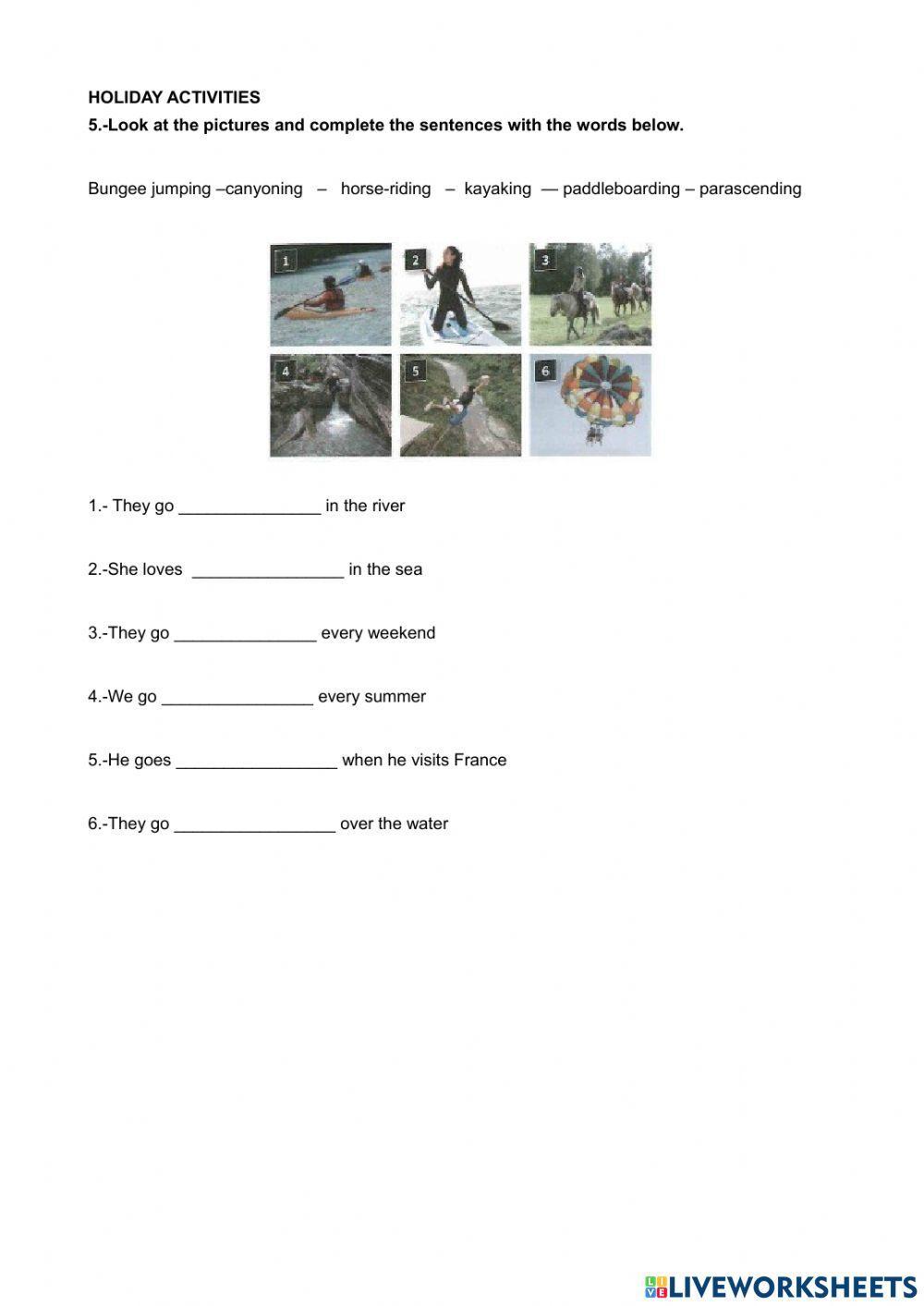 HOLIDAY ACTIVITIES

5.-Look at the pictures and complete the sentences with the words below.

Bungee jumping –canyoning – horse-riding – kayaking — paddleboarding – parascending

1 2 3
4 5 6

1.- They go _______________ in the river

2.-She loves ________________ in the sea

3.-They go _______________ every weekend

4.-We go ________________ every summer

5.-He goes _________________ when he visits France

6.-They go _________________ over the water

LIVEWORKSHEETS