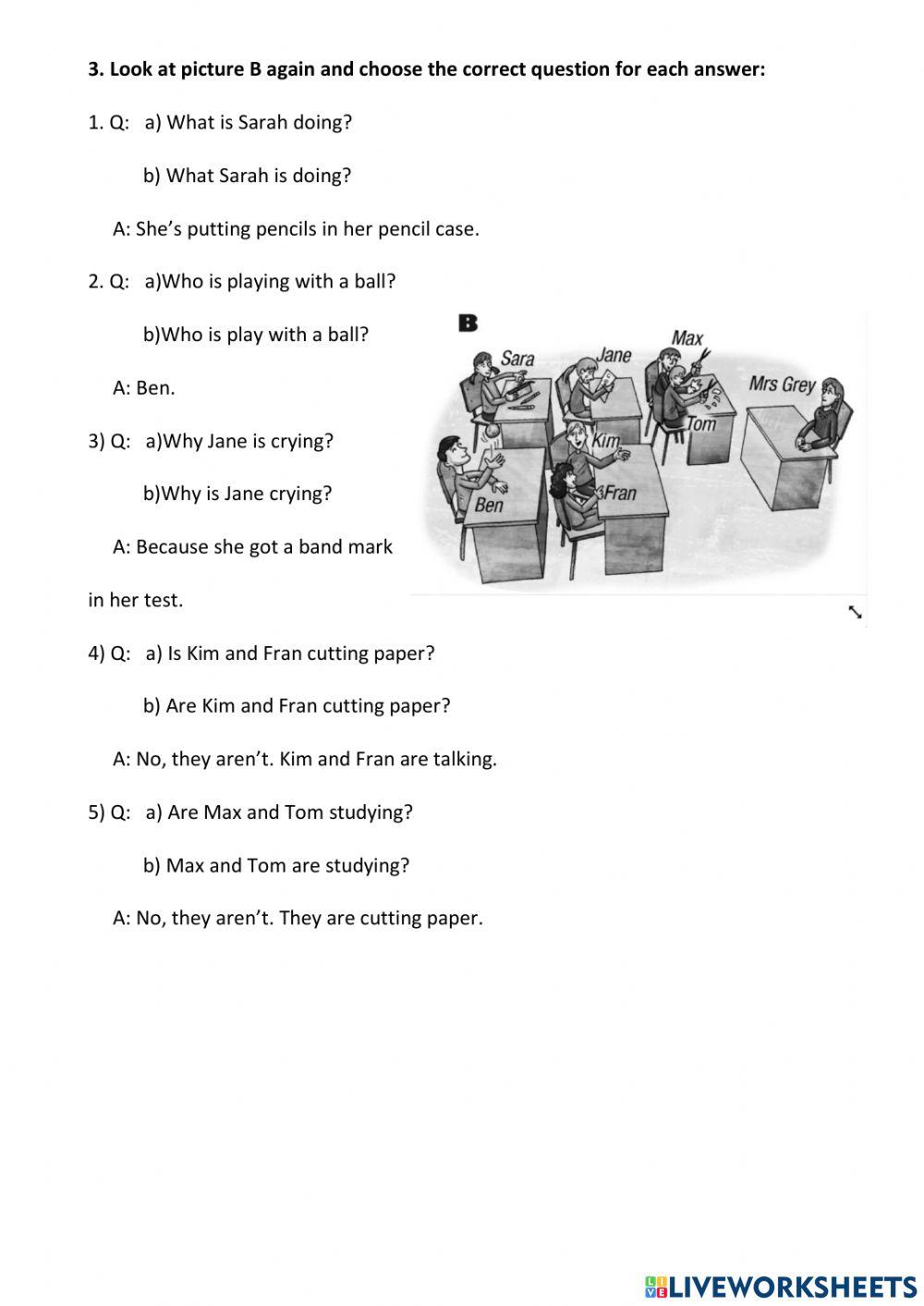 **3. Look at picture B again and choose the correct question for each answer:**

1. Q: a) What is Sarah doing?

b) What Sarah is doing?

A: She's putting pencils in her pencil case.

2. Q: a)Who is playing with a ball?

b)Who is play with a ball?

A: Ben.

3) Q: a)Why Jane is crying?

b)Why is Jane crying?

A: Because she got a band mark in her test.

B

Sara

Jane

Max

Mrs Grey

Tom

Kim

Ben

Fran

4) Q: a) Is Kim and Fran cutting paper?

b) Are Kim and Fran cutting paper?

A: No, they aren't. Kim and Fran are talking.

5) Q: a) Are Max and Tom studying?

b) Max and Tom are studying?

A: No, they aren't. They are cutting paper.

LIVEWORKSHEETS