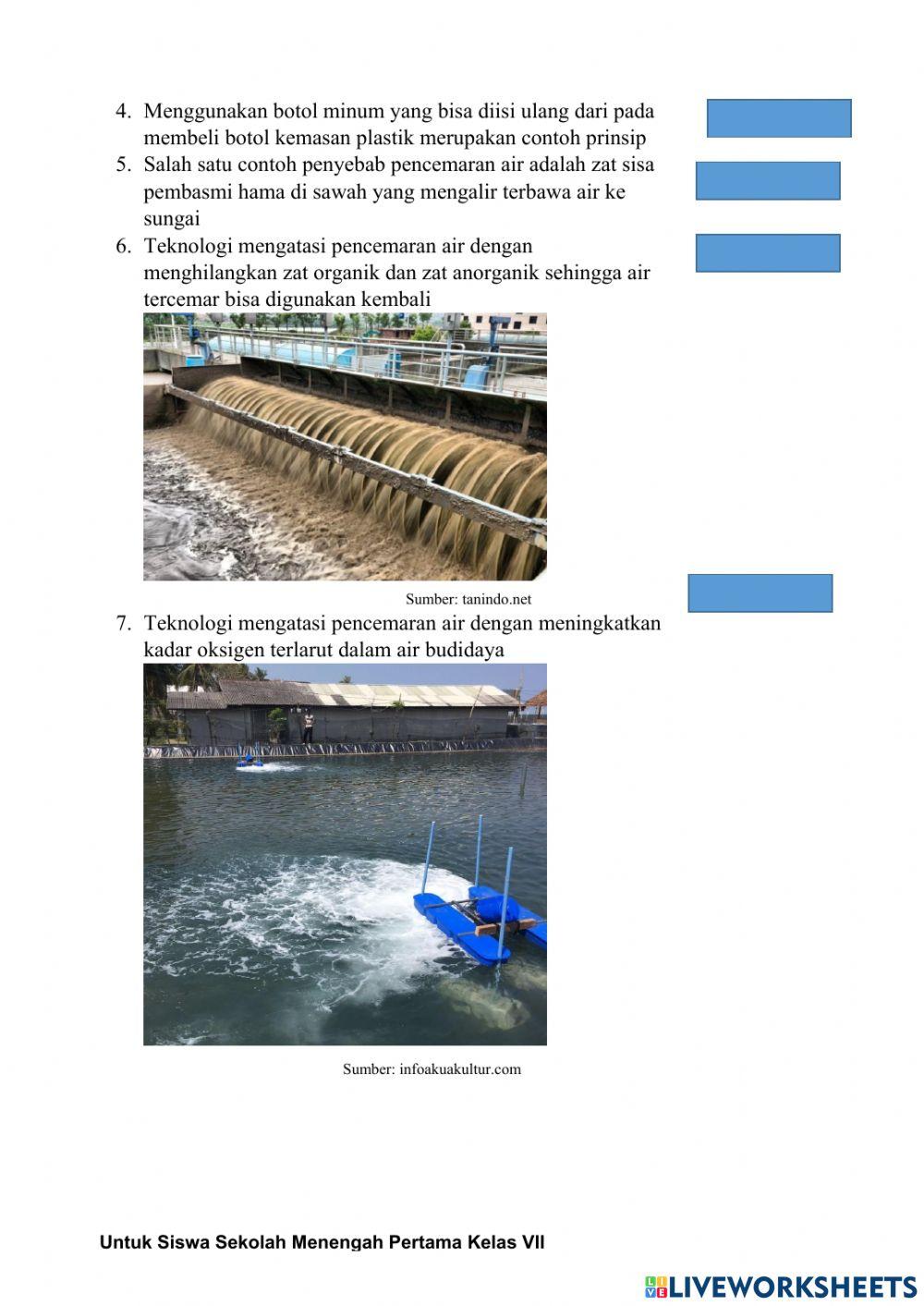 4. Menggunakan botol minum yang bisa diisi ulang dari pada membeli botol kemasan plastik merupakan contoh prinsip

5. Salah satu contoh penyebab pencemaran air adalah zat sisa pembasmi hama di sawah yang mengalir terbawa air ke sungai

6. Teknologi mengatasi pencemaran air dengan menghilangkan zat organik dan zat anorganik sehingga air tercemar bisa digunakan kembali

Sumber: tanindo.net

7. Teknologi mengatasi pencemaran air dengan meningkatkan kadar oksigen terlarut dalam air budidaya

Sumber: infoakuakultur.com

Untuk Siswa Sekolah Menengah Pertama Kelas VII

LIVEWORKSHEETS