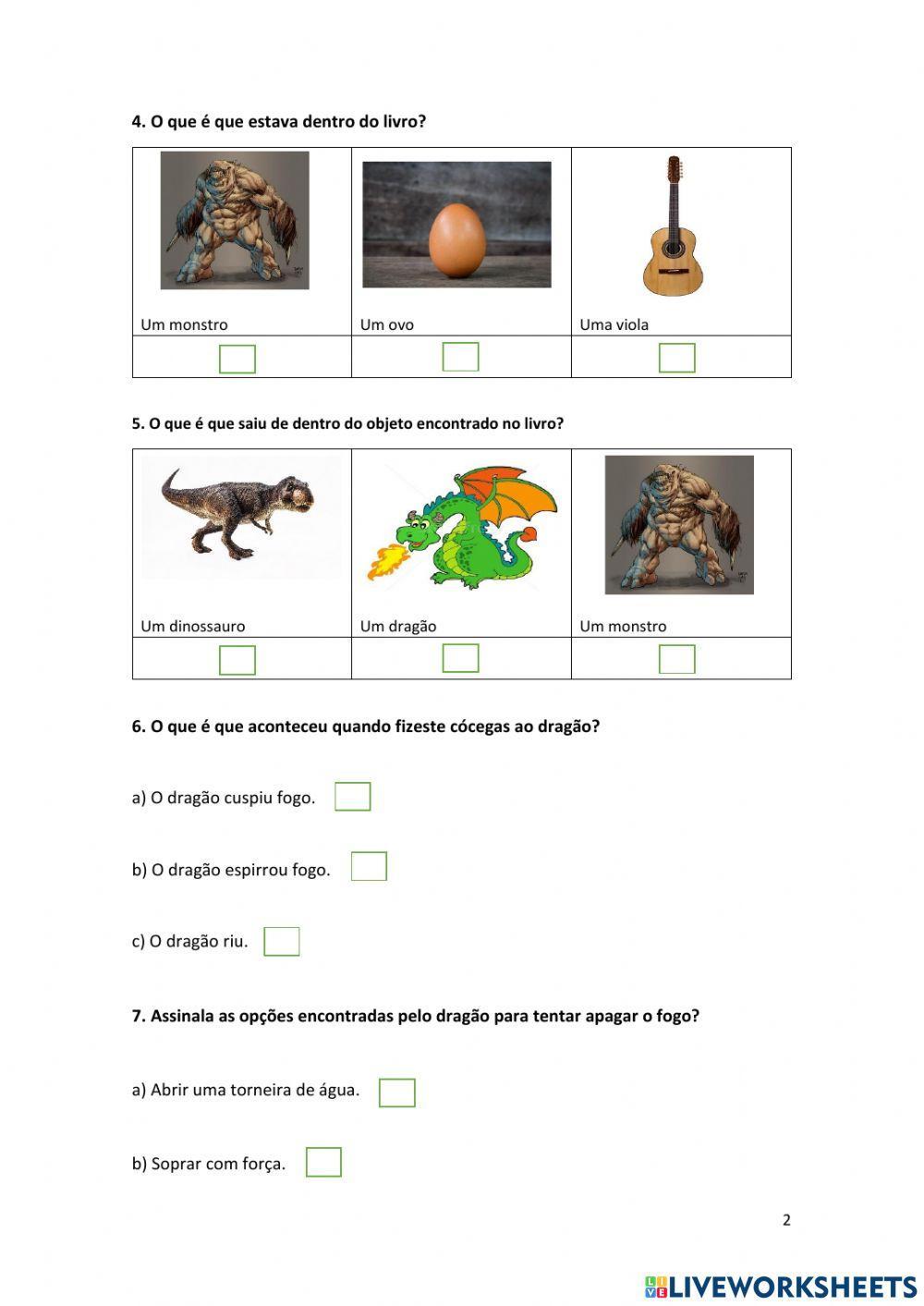 4. O que é que estava dentro do livro?

| Um monstro | Um ovo | Uma viola |
|---|---|---|
| | | |

5. O que é que saiu de dentro do objeto encontrado no livro?

| Um dinossauro | Um dragão | Um monstro |
|---|---|---|
| | | |

6. O que é que aconteceu quando fizeste cócegas ao dragão?

a) O dragão cuspiu fogo.

b) O dragão espirrou fogo.

c) O dragão riu.

7. Assinala as opções encontradas pelo dragão para tentar apagar o fogo?

a) Abrir uma torneira de água.

b) Soprar com força.

2

LIVEWORKSHEETS