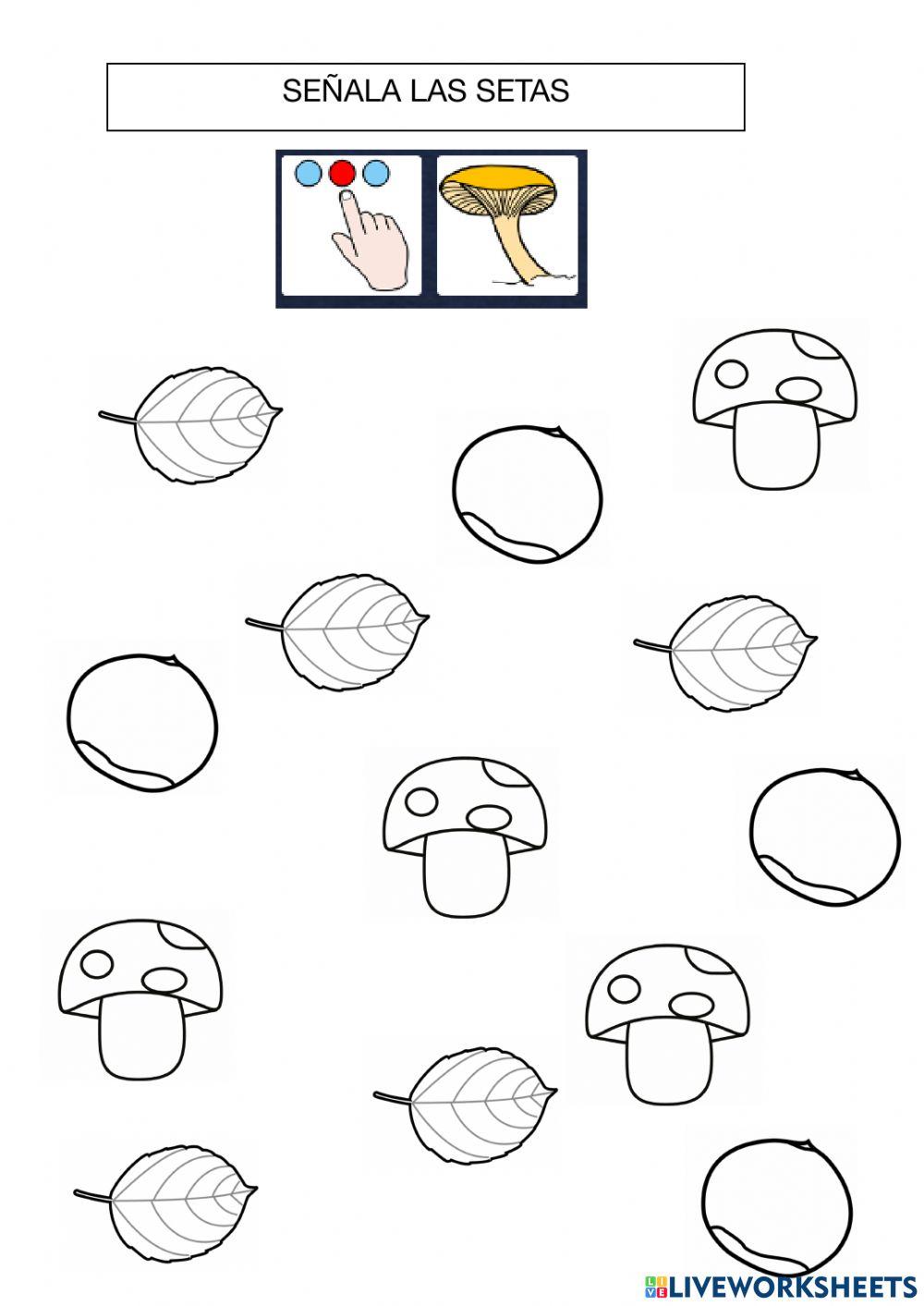 SEÑALA LAS SETAS

LIVEWORKSHEETS