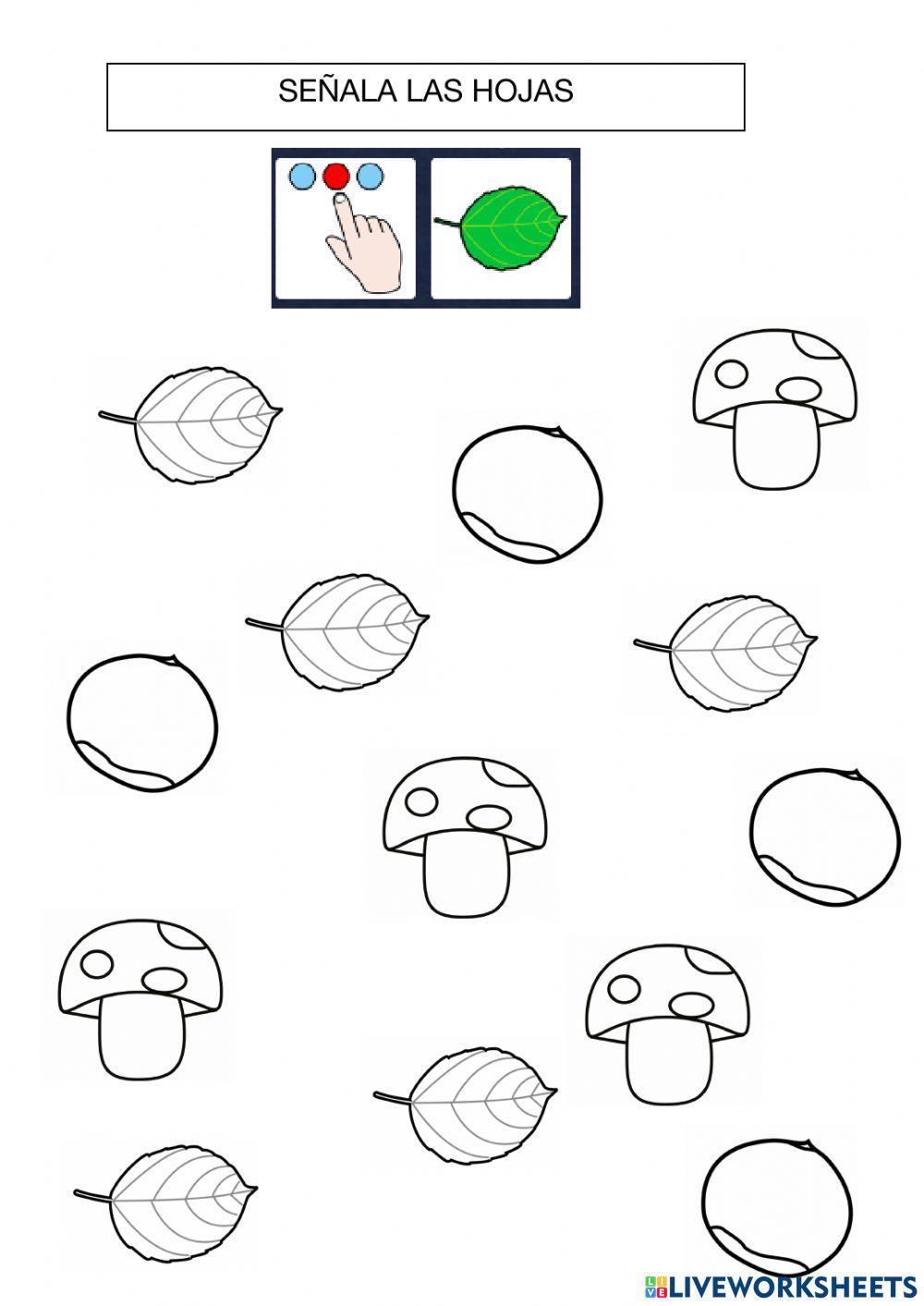 SEÑALA LAS HOJAS

LIVEWORKSHEETS