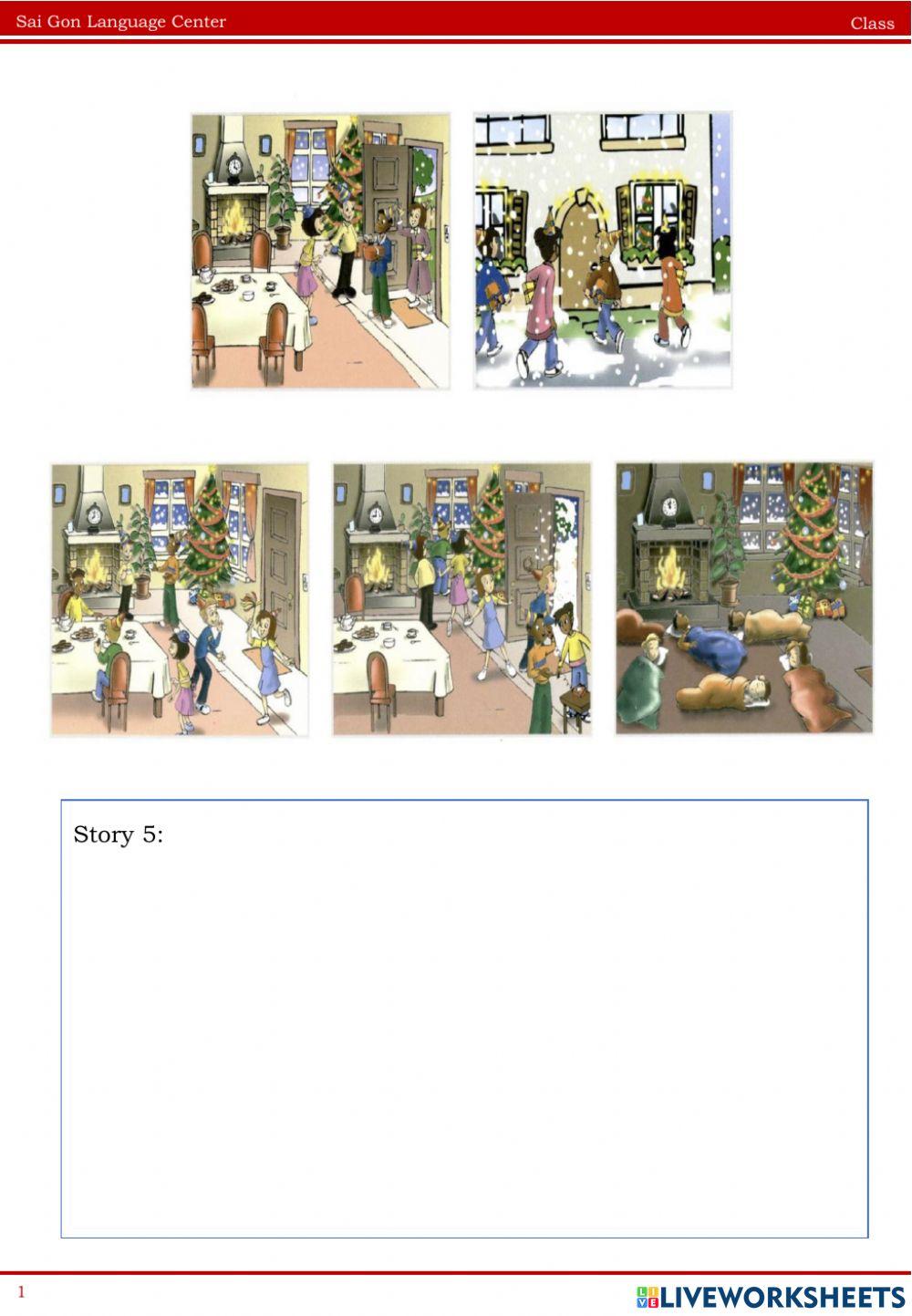 Sai Gon Language Center

Class

Story 5:

1

LIVEWORKSHEETS