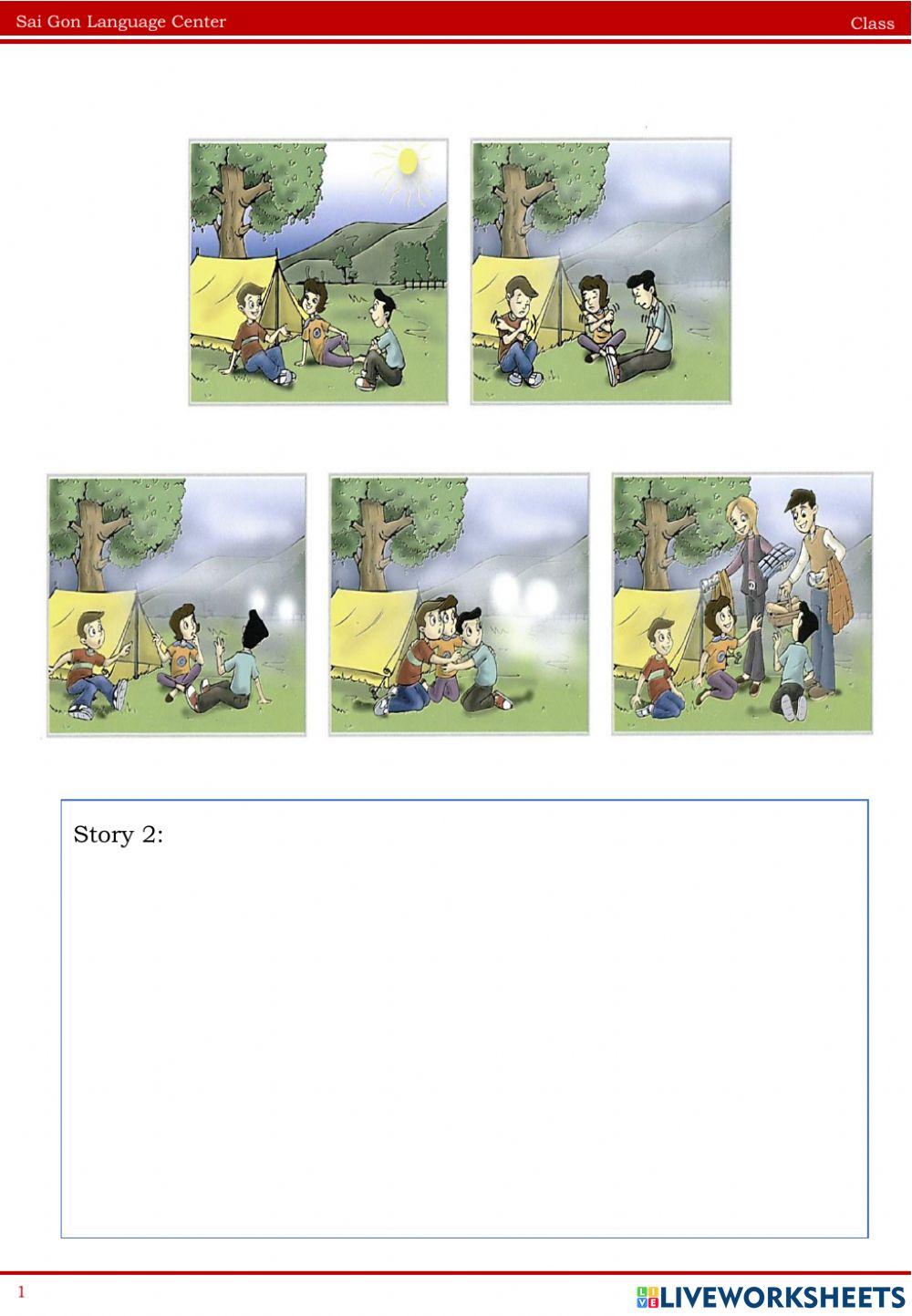 Sai Gon Language Center

Class

Story 2:

1

LIVEWORKSHEETS