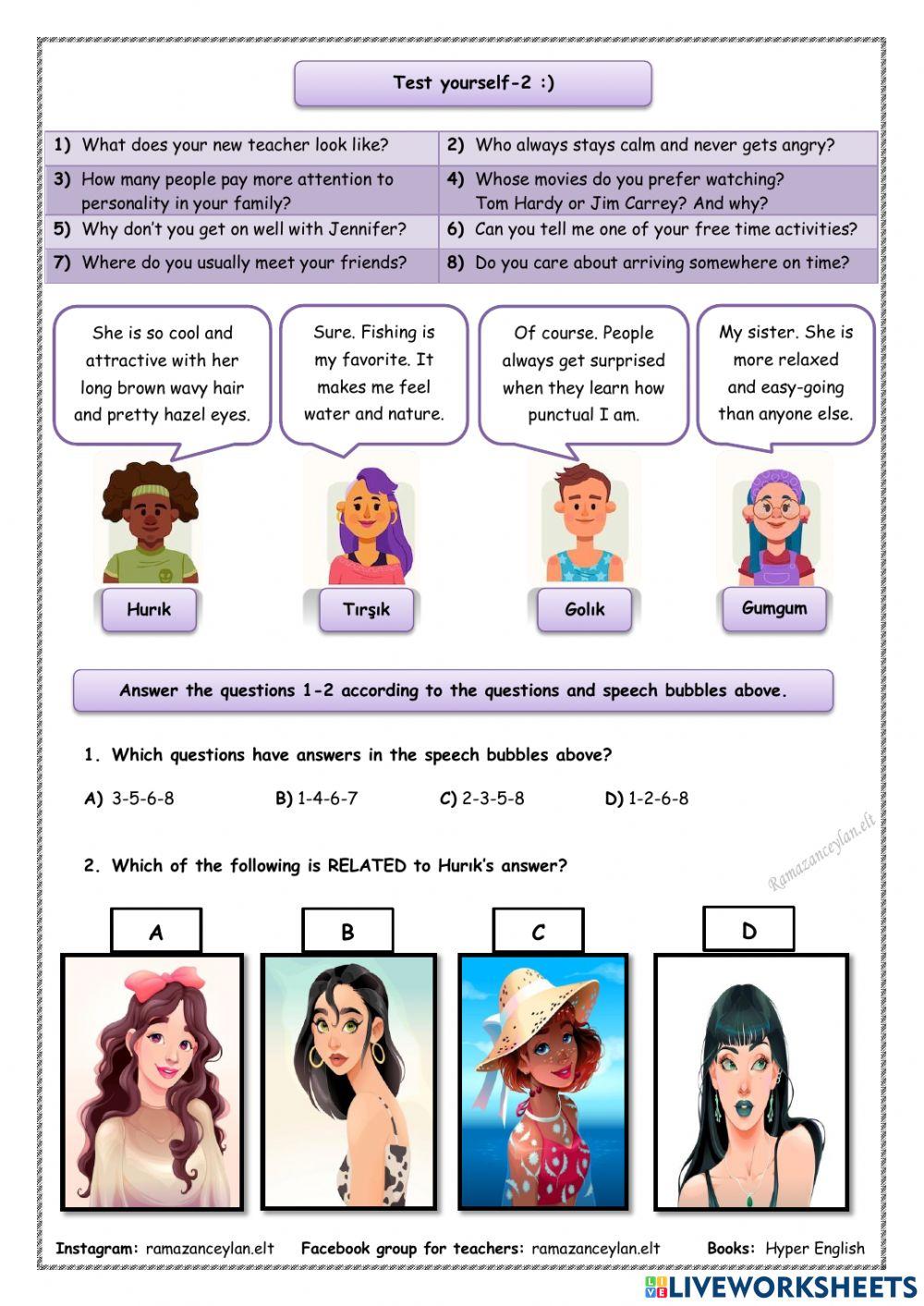 Test yourself-2 :)

| | |
|---|---|
| 1) What does your new teacher look like? | 2) Who always stays calm and never gets angry? |
| 3) How many people pay more attention to personality in your family? | 4) Whose movies do you prefer watching? Tom Hardy or Jim Carrey? And why? |
| 5) Why don't you get on well with Jennifer? | 6) Can you tell me one of your free time activities? |
| 7) Where do you usually meet your friends? | 8) Do you care about arriving somewhere on time? |

She is so cool and attractive with her long brown wavy hair and pretty hazel eyes.

Sure. Fishing is my favorite. It makes me feel water and nature.

Of course. People always get surprised when they learn how punctual I am.

My sister. She is more relaxed and easy-going than anyone else.

Hurık

Tırşık

Golık

Gumgum

Answer the questions 1-2 according to the questions and speech bubbles above.

1. Which questions have answers in the speech bubbles above?

A) 3-5-6-8 B) 1-4-6-7 C) 2-3-5-8 D) 1-2-6-8

Ramazanceylan.elt

2. Which of the following is RELATED to Hurık's answer?

A

B

C

D

Instagram: ramazanceylan.elt Facebook group for teachers: ramazanceylan.elt Books: Hyper English

LIVEWORKSHEETS