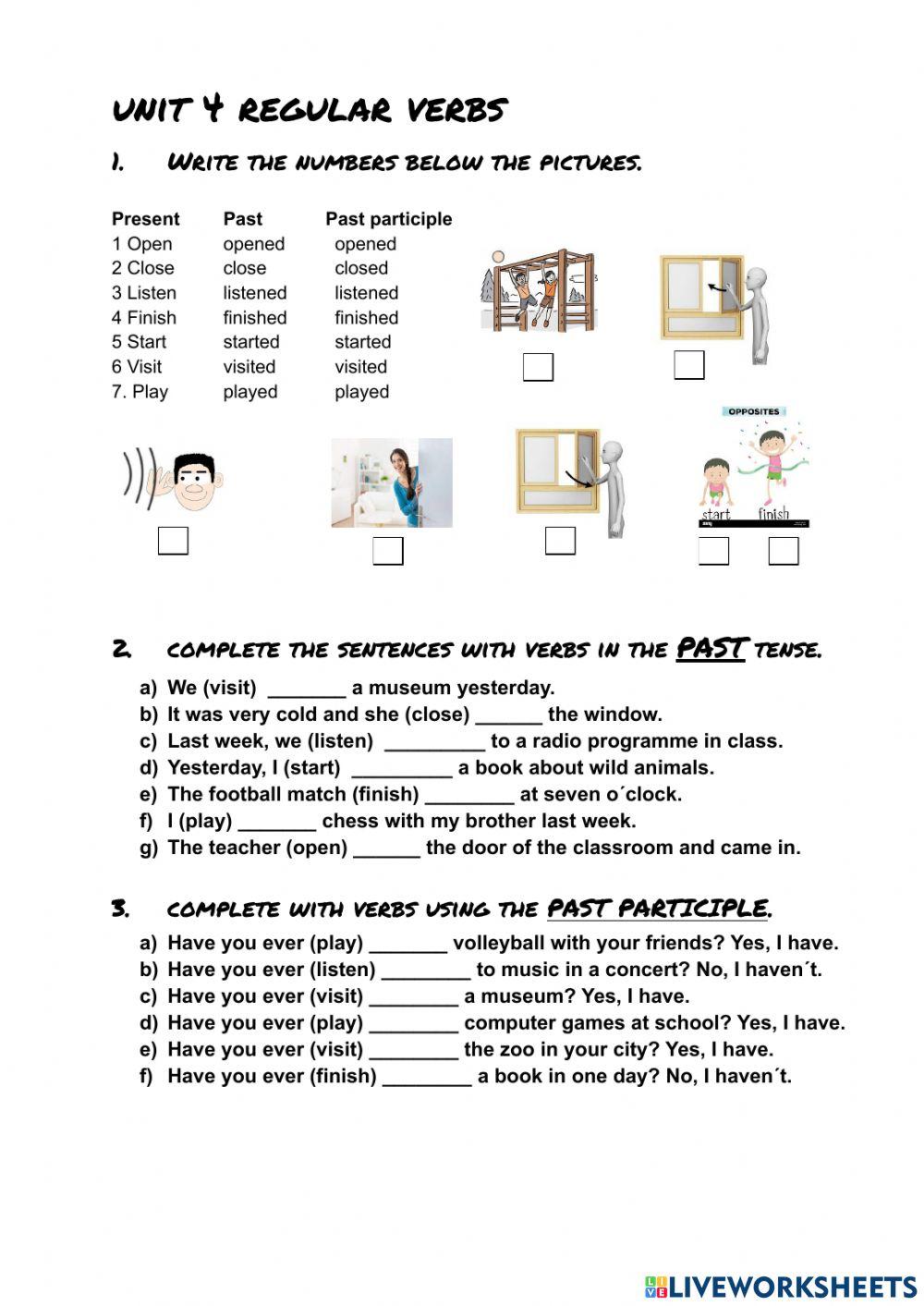 UNIT 4 REGULAR VERBS

1. WRITE THE NUMBERS BELOW THE PICTURES.

| Present | Past | Past participle |
|---|---|---|
| 1 Open | opened | opened |
| 2 Close | close | closed |
| 3 Listen | listened | listened |
| 4 Finish | finished | finished |
| 5 Start | started | started |
| 6 Visit | visited | visited |
| 7. Play | played | played |

OPPOSITES
start finish

2. COMPLETE THE SENTENCES WITH VERBS IN THE PAST TENSE.

a) We (visit) _______ a museum yesterday.
b) It was very cold and she (close) ______ the window.
c) Last week, we (listen) _________ to a radio programme in class.
d) Yesterday, I (start) _________ a book about wild animals.
e) The football match (finish) ________ at seven o´clock.
f) I (play) _______ chess with my brother last week.
g) The teacher (open) ______ the door of the classroom and came in.

3. COMPLETE WITH VERBS USING THE PAST PARTICIPLE.

a) Have you ever (play) _______ volleyball with your friends? Yes, I have.
b) Have you ever (listen) ________ to music in a concert? No, I haven´t.
c) Have you ever (visit) ________ a museum? Yes, I have.
d) Have you ever (play) ________ computer games at school? Yes, I have.
e) Have you ever (visit) ________ the zoo in your city? Yes, I have.
f) Have you ever (finish) ________ a book in one day? No, I haven´t.

LIVEWORKSHEETS