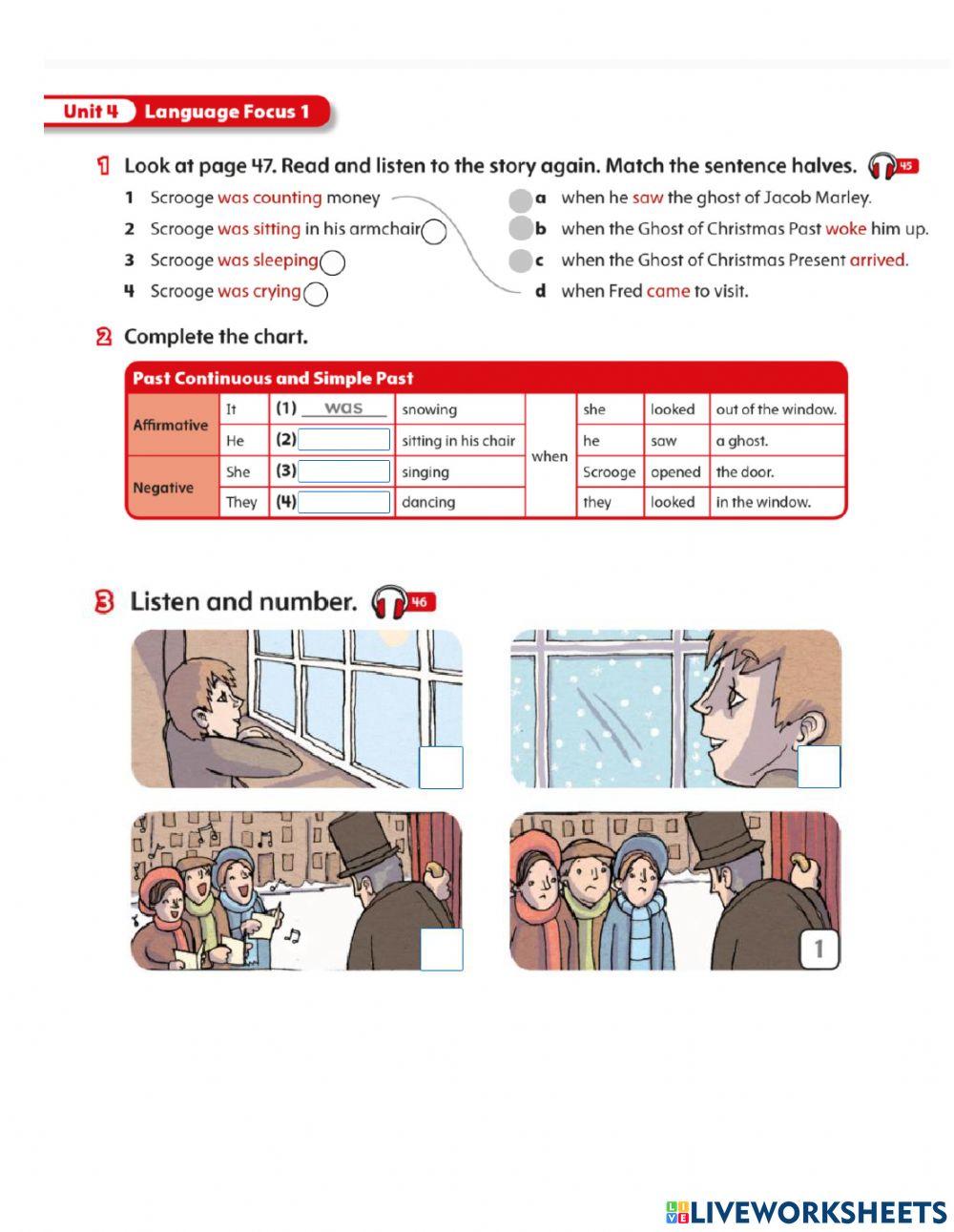 Unit 4 Language Focus 1

1 Look at page 47. Read and listen to the story again. Match the sentence halves. 45

1 Scrooge was counting money
2 Scrooge was sitting in his armchair
3 Scrooge was sleeping
4 Scrooge was crying

a when he saw the ghost of Jacob Marley.
b when the Ghost of Christmas Past woke him up.
c when the Ghost of Christmas Present arrived.
d when Fred came to visit.

2 Complete the chart.

| Past Continuous and Simple Past | | | | | | | |
|---|---|---|---|---|---|---|---|
| Affirmative | It | (1) was | snowing | when | she | looked | out of the window. |
| | He | (2) | sitting in his chair | | he | saw | a ghost. |
| Negative | She | (3) | singing | | Scrooge | opened | the door. |
| | They | (4) | dancing | | they | looked | in the window. |

3 Listen and number. 46

1

LIVEWORKSHEETS