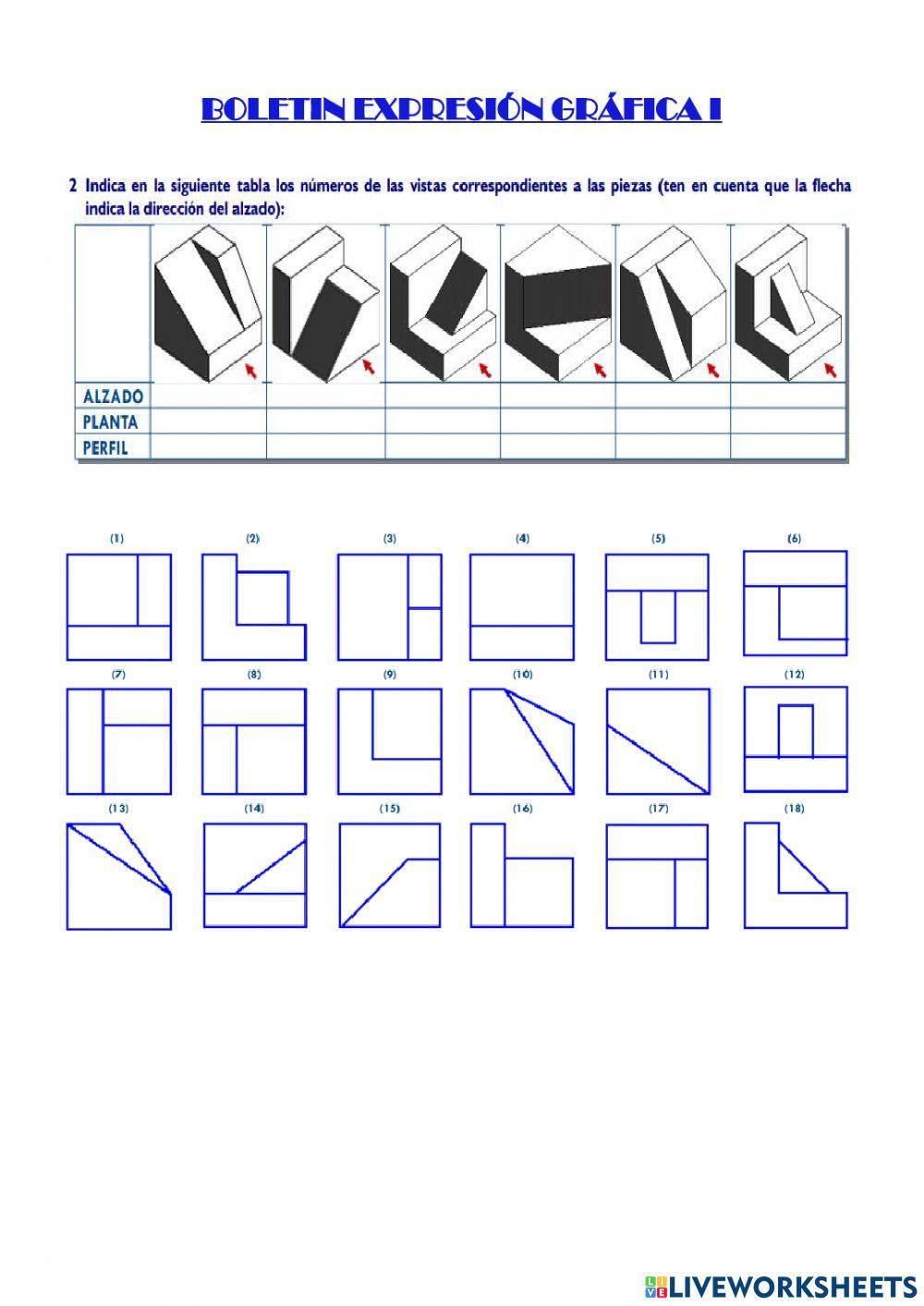 BOLETIN EXPRESIÓN GRÁFICA I

2 Indica en la siguiente tabla los números de las vistas correspondientes a las piezas (ten en cuenta que la flecha indica la dirección del alzado):

| | | | | | | |
|---|---|---|---|---|---|---|
| ALZADO | | | | | | |
| PLANTA | | | | | | |
| PERFIL | | | | | | |

(1) (2) (3) (4) (5) (6)

(7) (8) (9) (10) (11) (12)

(13) (14) (15) (16) (17) (18)

LIVEWORKSHEETS