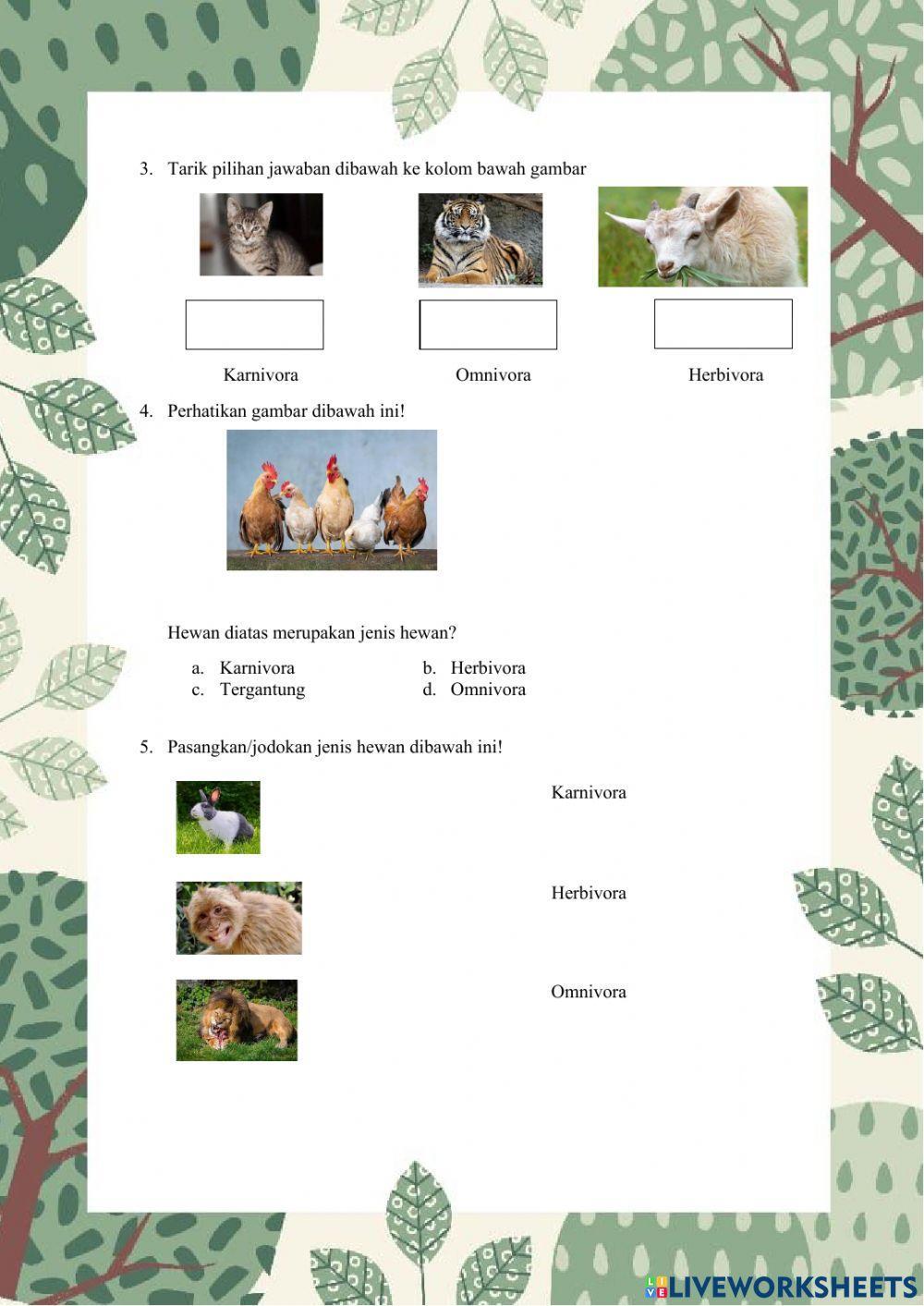 3. Tarik pilihan jawaban dibawah ke kolom bawah gambar

Karnivora Omnivora Herbivora

4. Perhatikan gambar dibawah ini!

Hewan diatas merupakan jenis hewan?

a. Karnivora
b. Herbivora
c. Tergantung
d. Omnivora

5. Pasangkan/jodokan jenis hewan dibawah ini!

Karnivora

Herbivora

Omnivora

LIVEWORKSHEETS