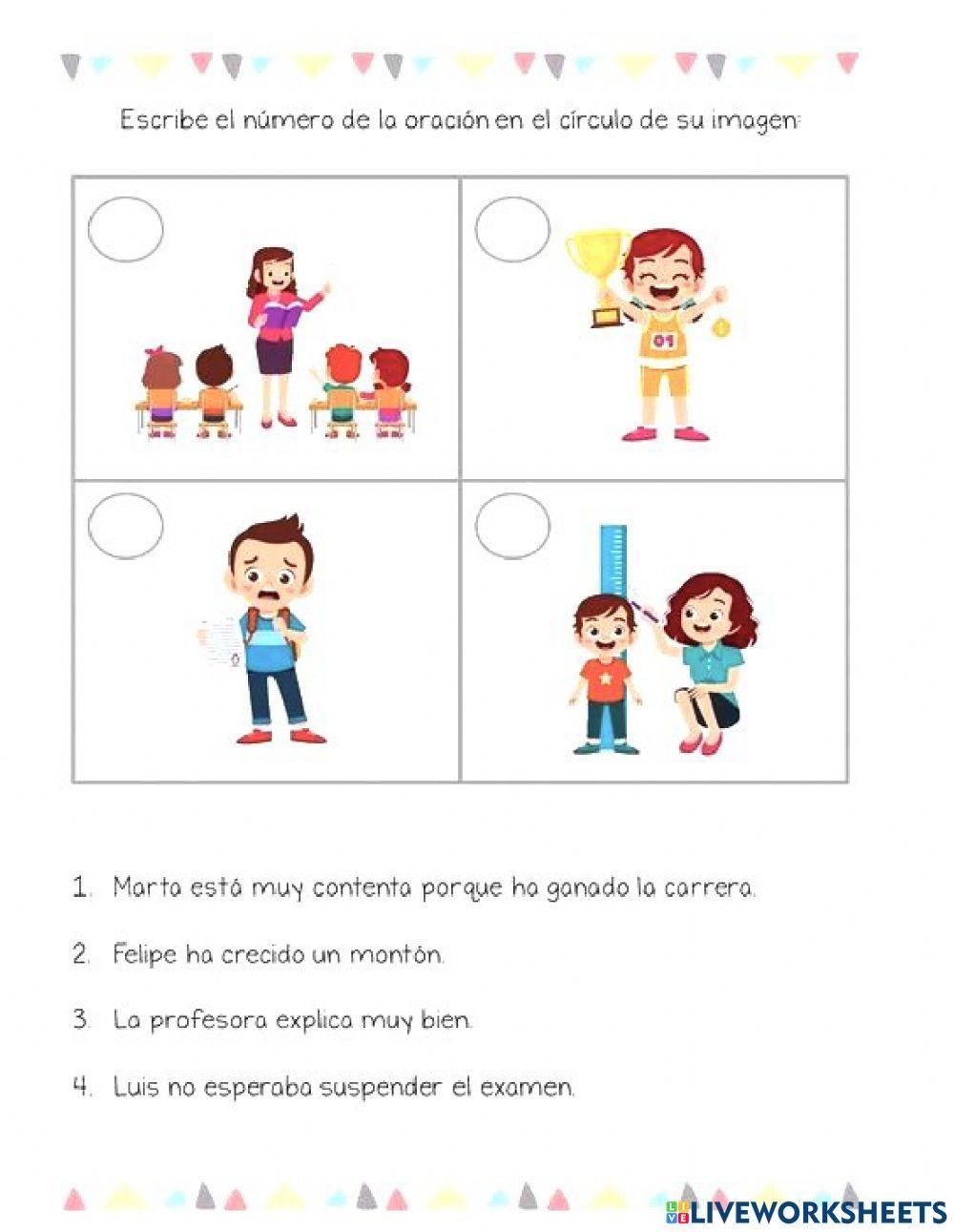 Escribe el número de la oración en el círculo de su imagen:

01

1. Marta está muy contenta porque ha ganado la carrera.

2. Felipe ha crecido un montón.

3. La profesora explica muy bien.

4. Luis no esperaba suspender el examen.

LIVEWORKSHEETS