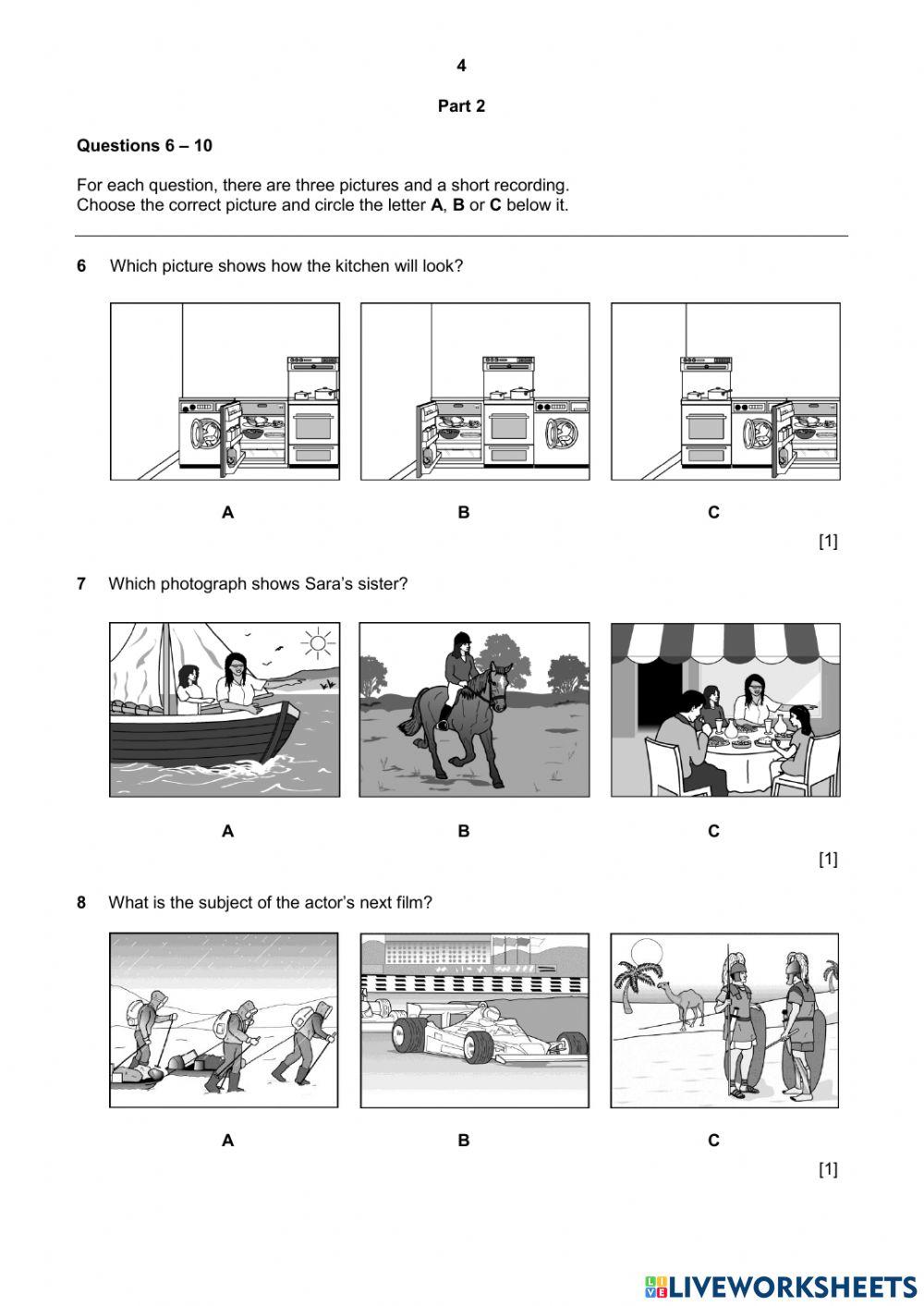 4

Part 2

Questions 6 – 10

For each question, there are three pictures and a short recording.
Choose the correct picture and circle the letter A, B or C below it.

6 Which picture shows how the kitchen will look?

A B C

[1]

7 Which photograph shows Sara's sister?

A B C

[1]

8 What is the subject of the actor's next film?

A B C

[1]

LIVEWORKSHEETS