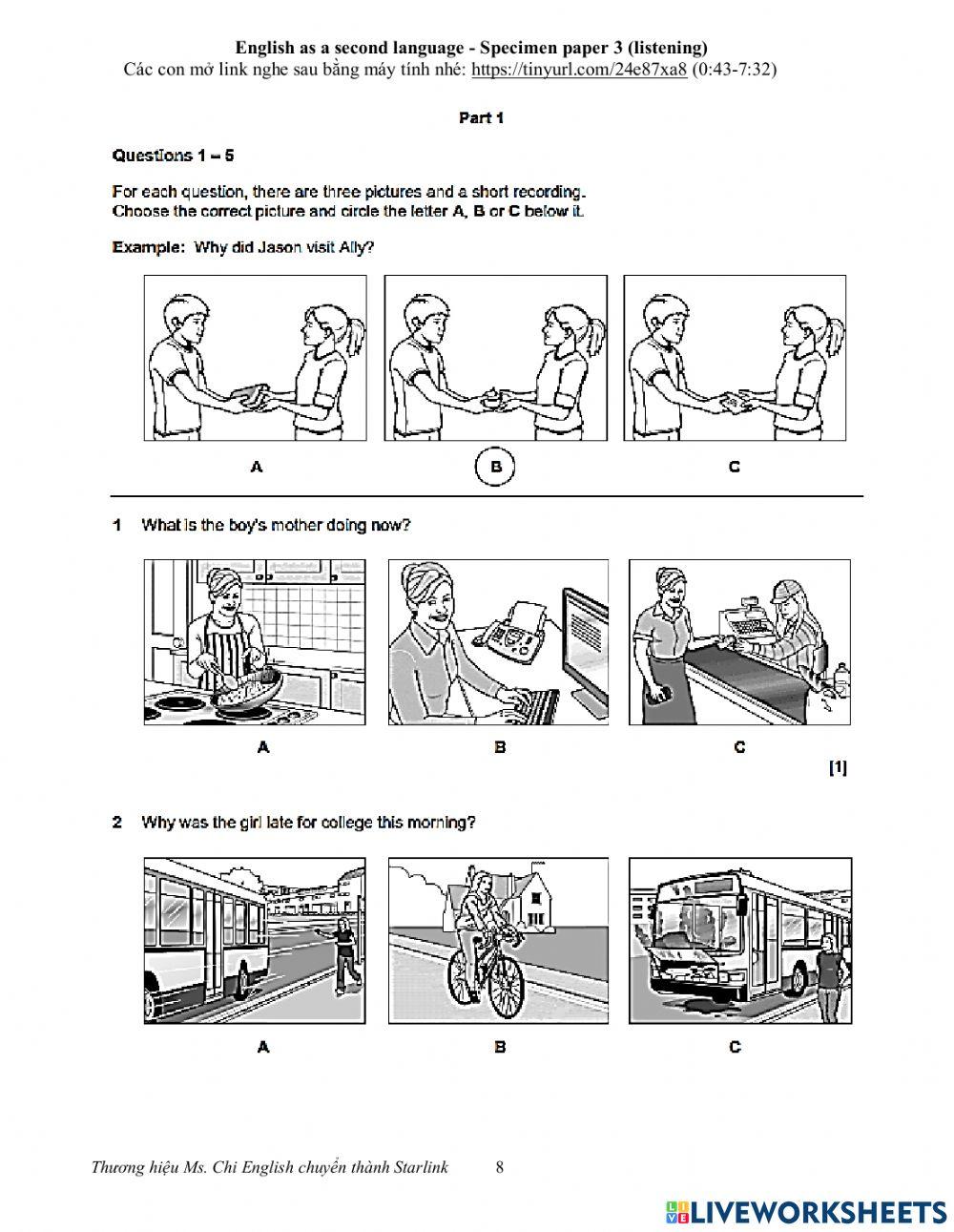 English as a second language - Specimen paper 3 (listening)
Các con mở link nghe sau bằng máy tính nhé: https://tinyurl.com/24e87xa8 (0:43-7:32)

Part 1

Questions 1 – 5

For each question, there are three pictures and a short recording. Choose the correct picture and circle the letter A, B or C below it.

Example: Why did Jason visit Ally?

A B C

1 What is the boy's mother doing now?

A B C

[1]

2 Why was the girl late for college this morning?

A B C

Thương hiệu Ms. Chi English chuyển thành Starlink 8

LIVEWORKSHEETS