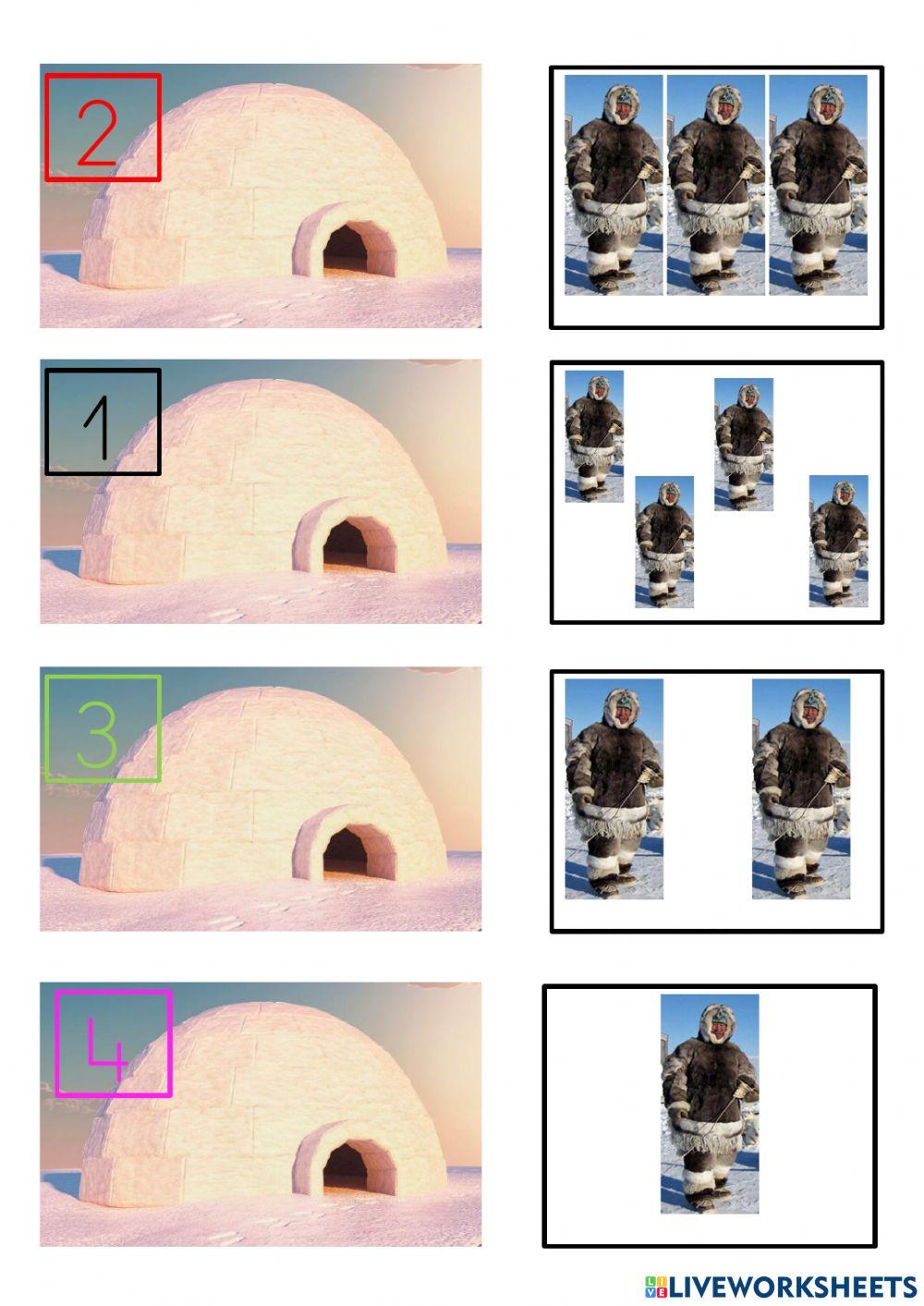 2

1

3

4

LIVEWORKSHEETS